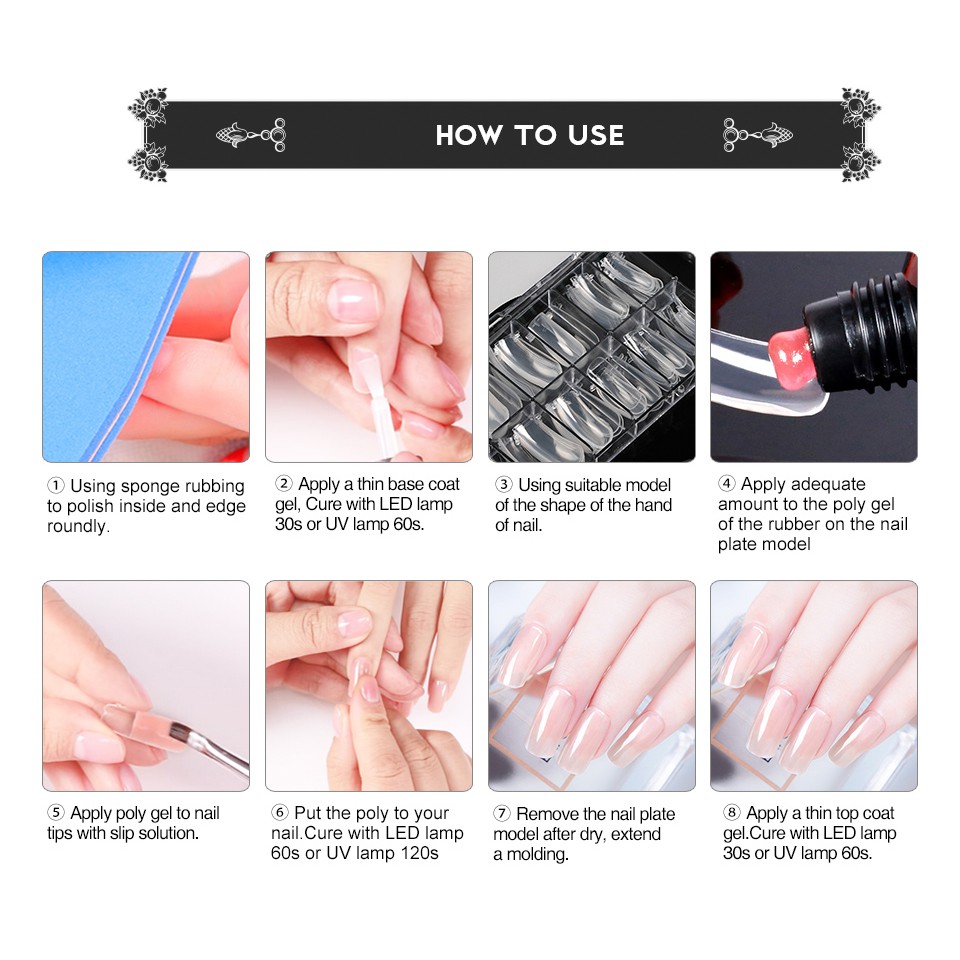 HOW TO USE

① Using sponge rubbing to polish inside and edge roundly.

② Apply a thin base coat gel, Cure with LED lamp 30s or UV lamp 60s.

③ Using suitable model of the shape of the hand of nail.

④ Apply adequate amount to the poly gel of the rubber on the nail plate model

⑤ Apply poly gel to nail tips with slip solution.

⑥ Put the poly to your nail.Cure with LED lamp 60s or UV lamp 120s

⑦ Remove the nail plate model after dry, extend a molding.

⑧ Apply a thin top coat gel.Cure with LED lamp 30s or UV lamp 60s.