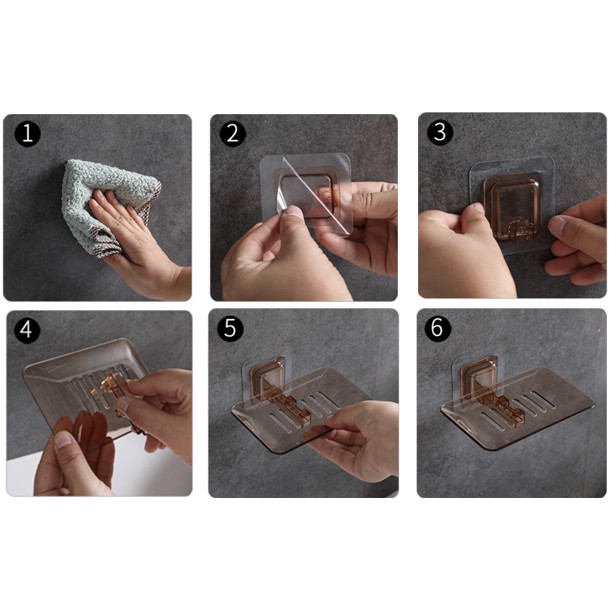 1

2

3

4

5

6