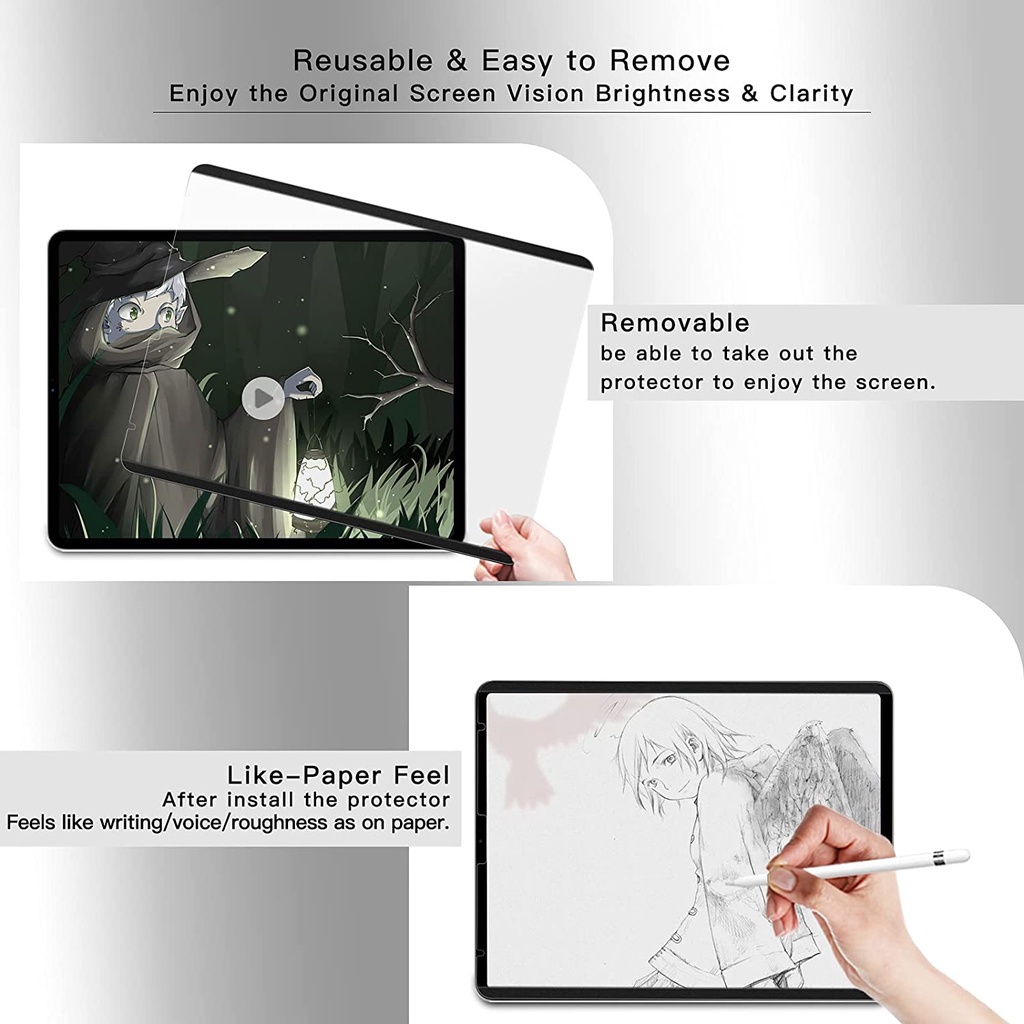 Reusable & Easy to Remove
Enjoy the Original Screen Vision Brightness & Clarity

Removable
be able to take out the protector to enjoy the screen.

Like-Paper Feel
After install the protector
Feels like writing/voice/roughness as on paper.