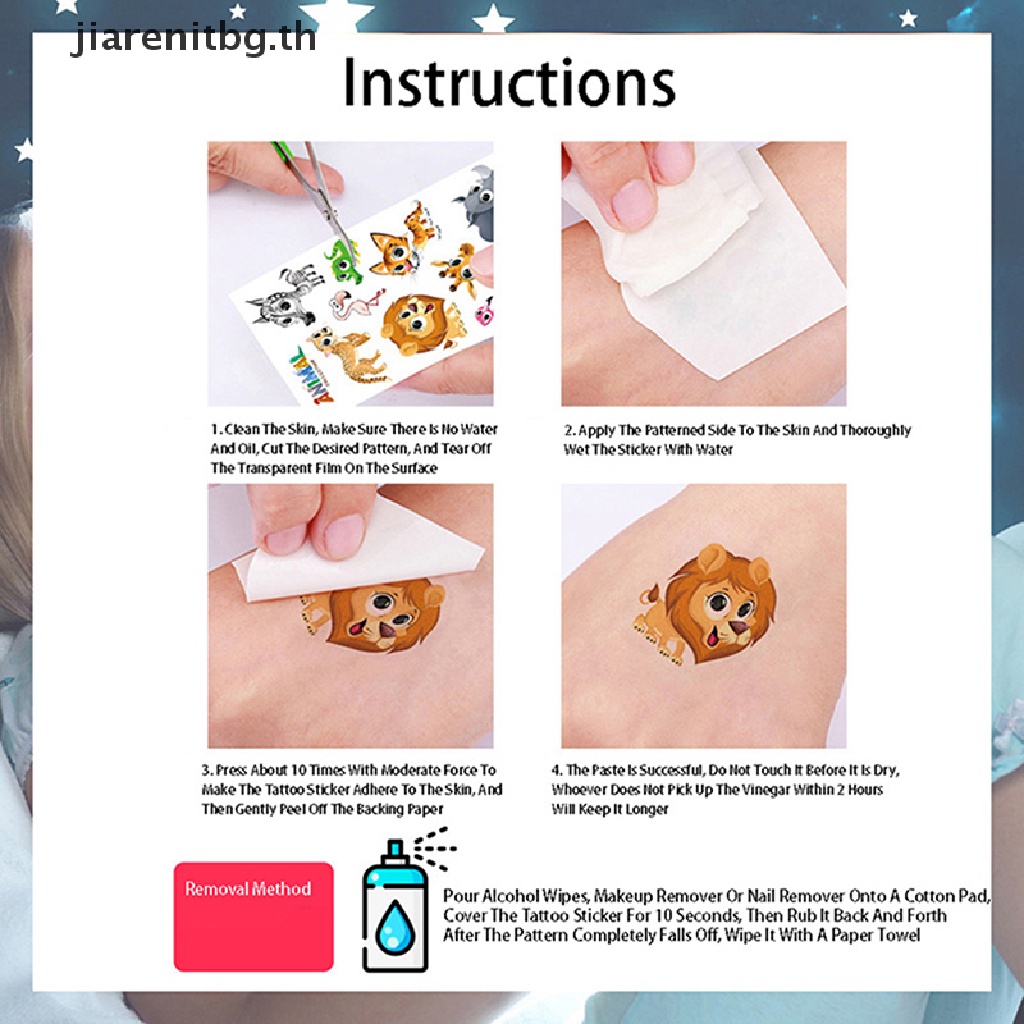 jiarenitbg.th

Instructions

ANIMAL

1. Clean The Skin, Make Sure There Is No Water And Oil, Cut The Desired Pattern, And Tear Off The Transparent Film On The Surface

2. Apply The Patterned Side To The Skin And Thoroughly Wet The Sticker With Water

3. Press About 10 Times With Moderate Force To Make The Tattoo Sticker Adhere To The Skin, And Then Gently Peel Off The Backing Paper

4. The Paste Is Successful, Do Not Touch It Before It Is Dry, Whoever Does Not Pick Up The Vinegar Within 2 Hours Will Keep It Longer

Removal Method

Pour Alcohol Wipes, Makeup Remover Or Nail Remover Onto A Cotton Pad, Cover The Tattoo Sticker For 10 Seconds, Then Rub It Back And Forth After The Pattern Completely Falls Off, Wipe It With A Paper Towel