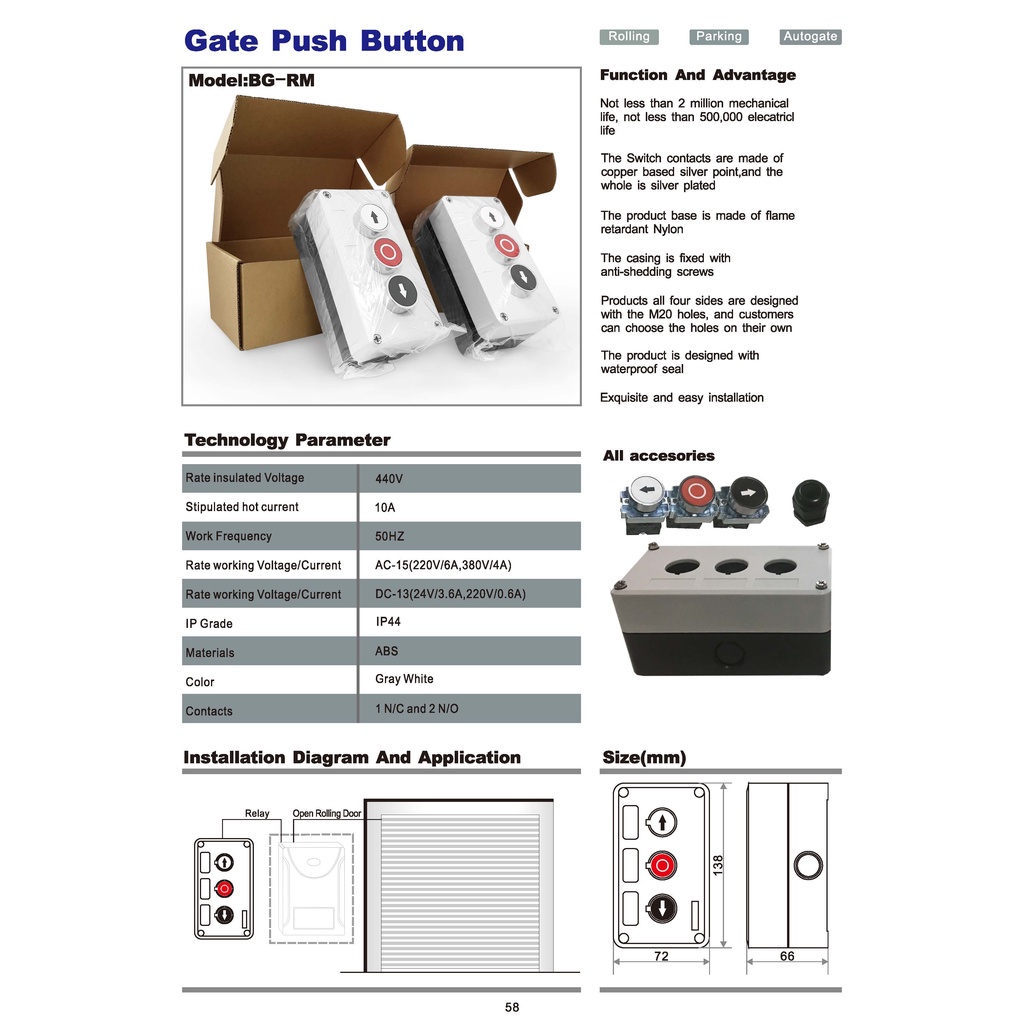 Gate Push Button

Rolling Parking Autogate

Model:BG-RM

Function And Advantage

Not less than 2 million mechanical life, not less than 500,000 elecatricl life

The Switch contacts are made of copper based silver point,and the whole is silver plated

The product base is made of flame retardant Nylon

The casing is fixed with anti-shedding screws

Products all four sides are designed with the M20 holes, and customers can choose the holes on their own

The product is designed with waterproof seal

Exquisite and easy installation

Technology Parameter

| Rate insulated Voltage | 440V |
|---|---|
| Stipulated hot current | 10A |
| Work Frequency | 50HZ |
| Rate working Voltage/Current | AC-15(220V/6A,380V/4A) |
| Rate working Voltage/Current | DC-13(24V/3.6A,220V/0.6A) |
| IP Grade | IP44 |
| Materials | ABS |
| Color | Gray White |
| Contacts | 1 N/C and 2 N/O |

All accesories

Installation Diagram And Application

Relay Open Rolling Door

Size(mm)

138

72

66

58