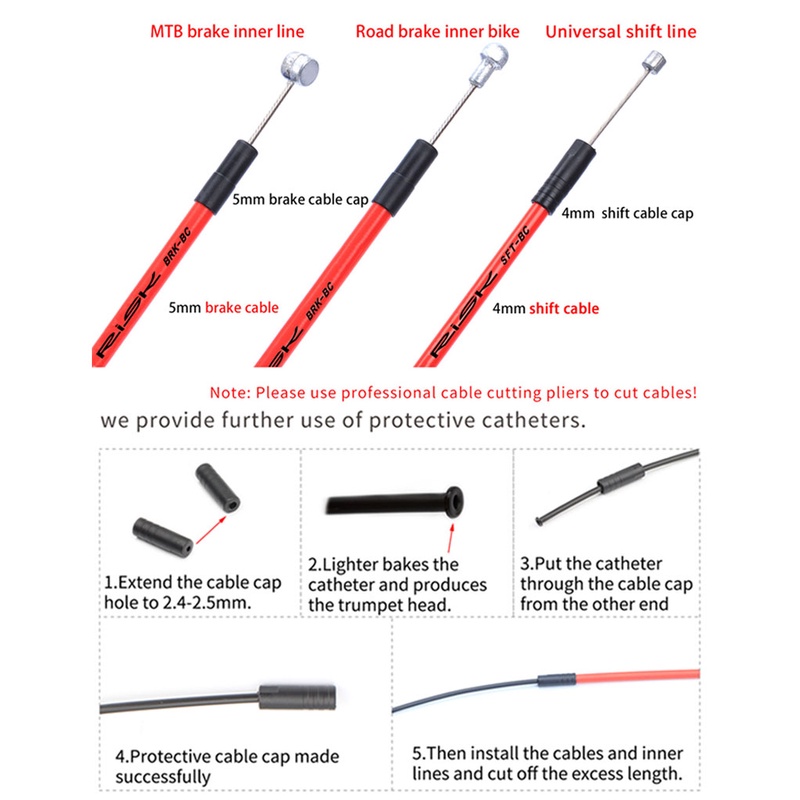 MTB brake inner line

Road brake inner bike

Universal shift line

5mm brake cable cap

4mm shift cable cap

RISK BRK-BC

5mm brake cable

RISK BRK-BC

RISK SFT-BC

4mm shift cable

Note: Please use professional cable cutting pliers to cut cables!

we provide further use of protective catheters.

1.Extend the cable cap hole to 2.4-2.5mm.

2.Lighter bakes the catheter and produces the trumpet head.

3.Put the catheter through the cable cap from the other end

4.Protective cable cap made successfully

5.Then install the cables and inner lines and cut off the excess length.