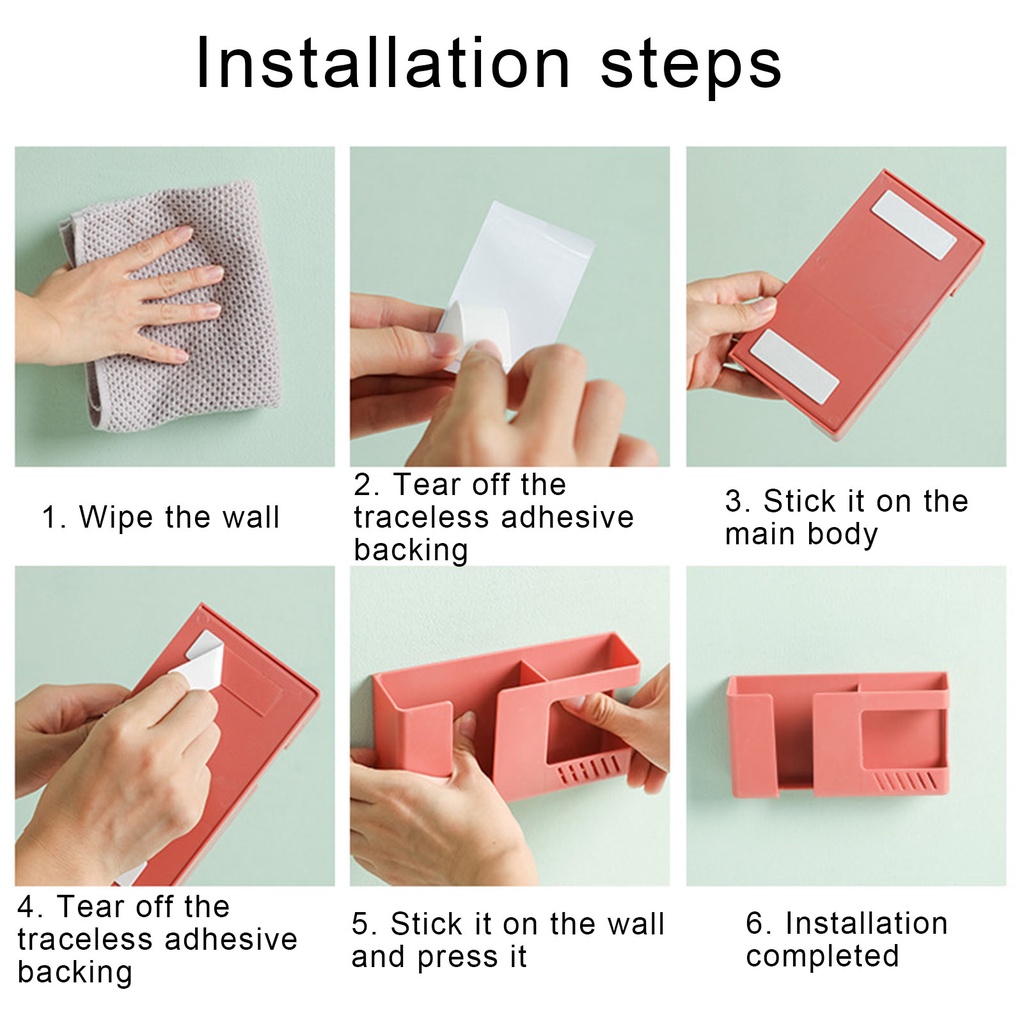 Installation steps

1. Wipe the wall

2. Tear off the traceless adhesive backing

3. Stick it on the main body

4. Tear off the traceless adhesive backing

5. Stick it on the wall and press it

6. Installation completed