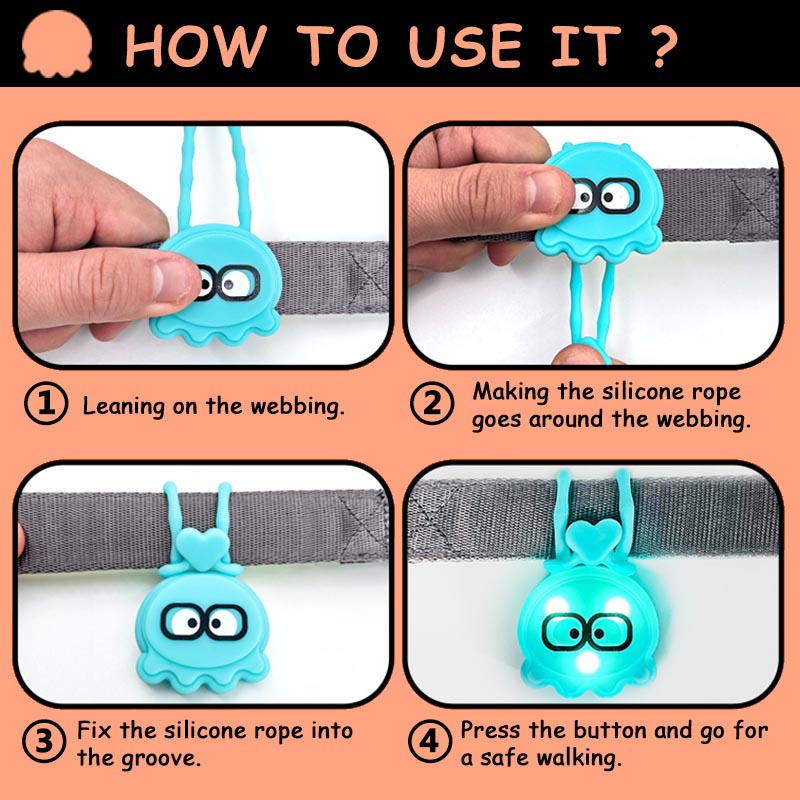 HOW TO USE IT ?

① Leaning on the webbing.

② Making the silicone rope goes around the webbing.

③ Fix the silicone rope into the groove.

④ Press the button and go for a safe walking.