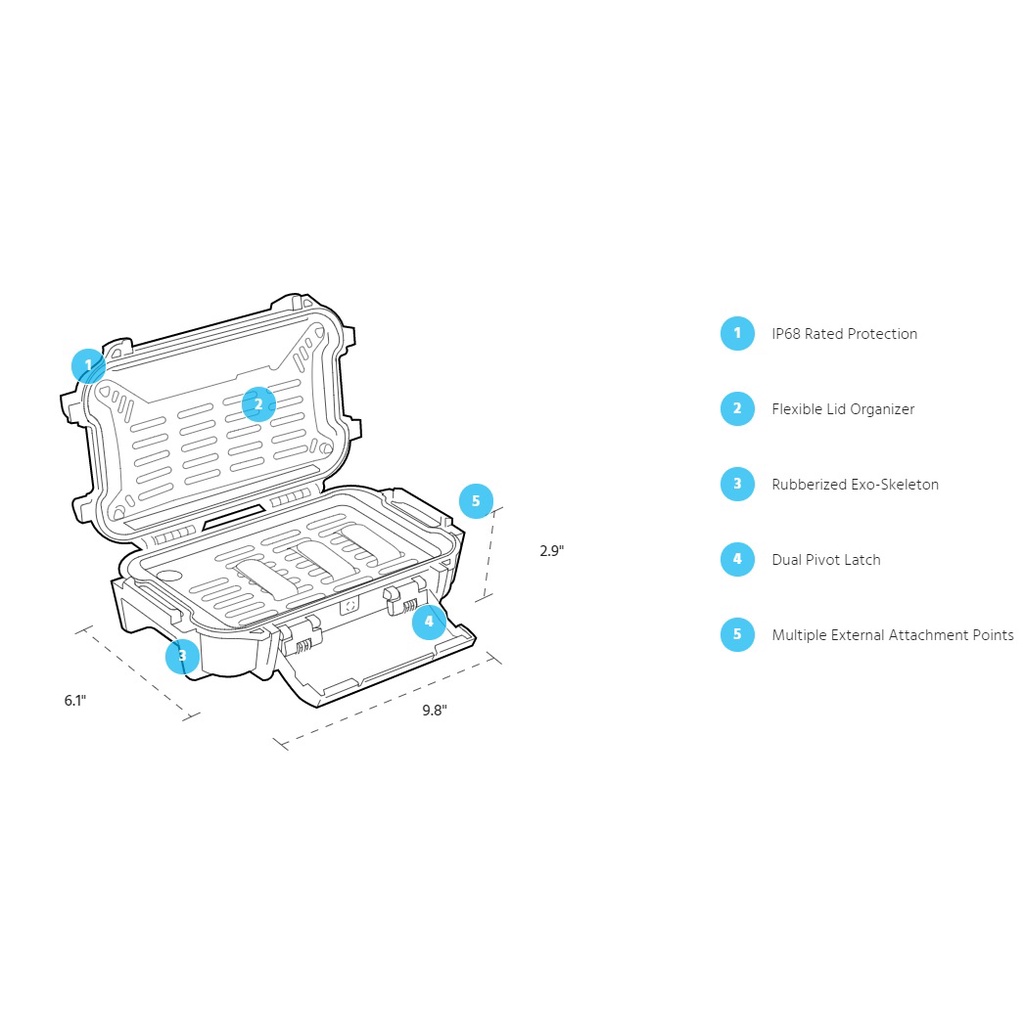 1
2
5
2.9"
4
3
6.1"
9.8"

1 IP68 Rated Protection

2 Flexible Lid Organizer

3 Rubberized Exo-Skeleton

4 Dual Pivot Latch

5 Multiple External Attachment Points