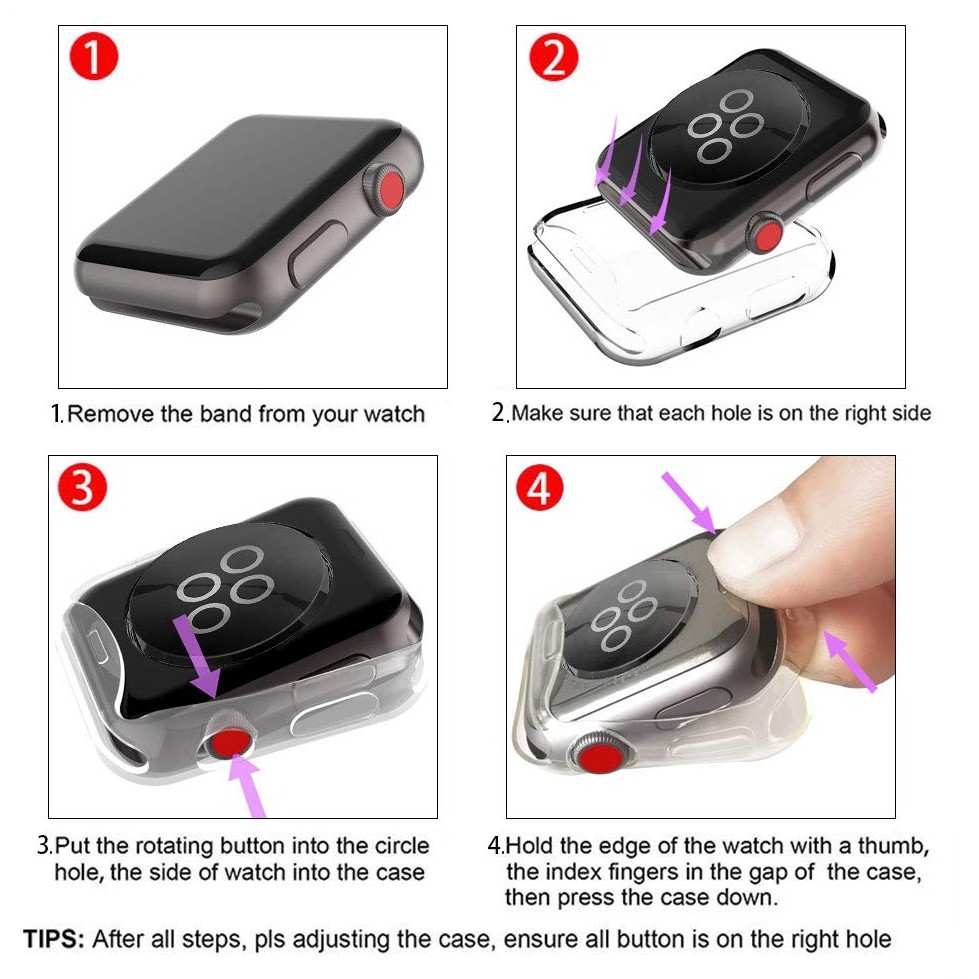 1

1.Remove the band from your watch

2

2.Make sure that each hole is on the right side

3

3.Put the rotating button into the circle hole, the side of watch into the case

4

4.Hold the edge of the watch with a thumb, the index fingers in the gap of the case, then press the case down.

TIPS: After all steps, pls adjusting the case, ensure all button is on the right hole