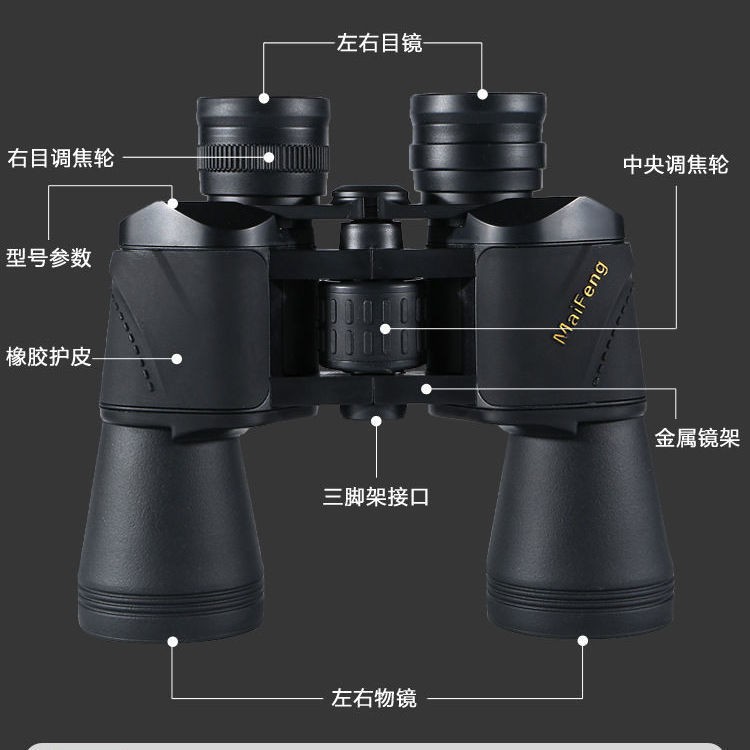 左右目镜

右目调焦轮

中央调焦轮

型号参数

MaiFeng

橡胶护皮

金属镜架

三脚架接口

左右物镜