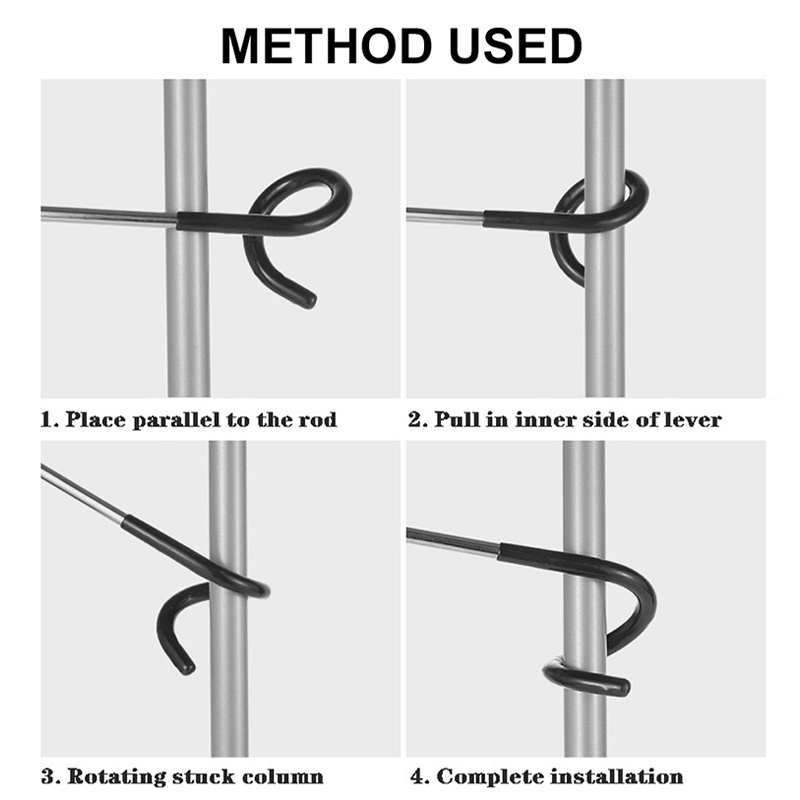 METHOD USED

1. Place parallel to the rod

2. Pull in inner side of lever

3. Rotating stuck column

4. Complete installation