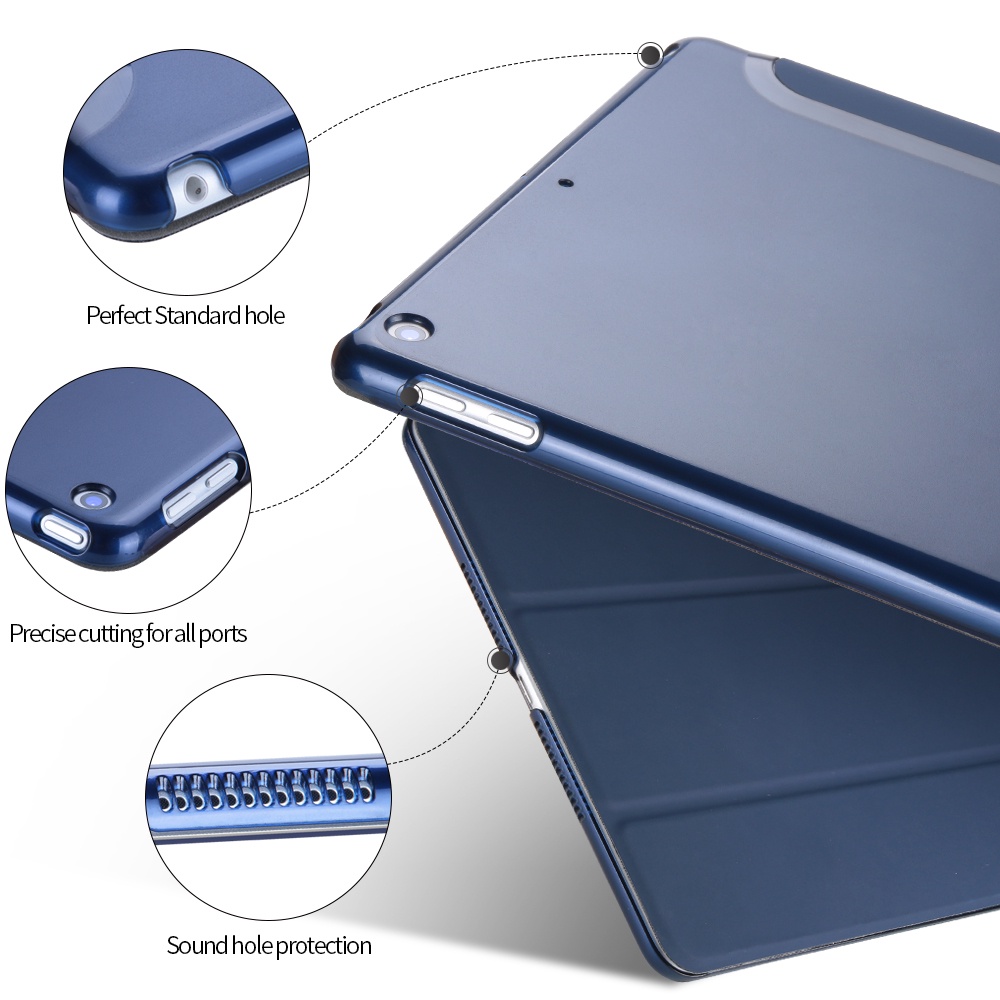 Perfect Standard hole

Precise cutting for all ports

Sound hole protection