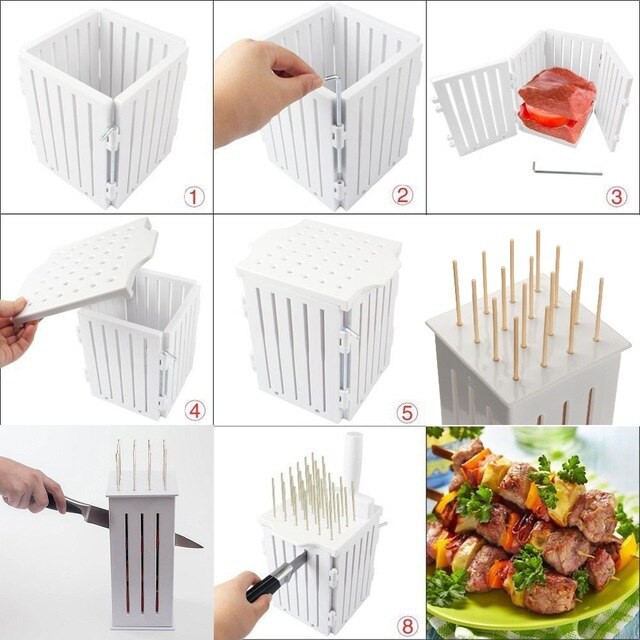 ①
②
③
④
⑤
⑧