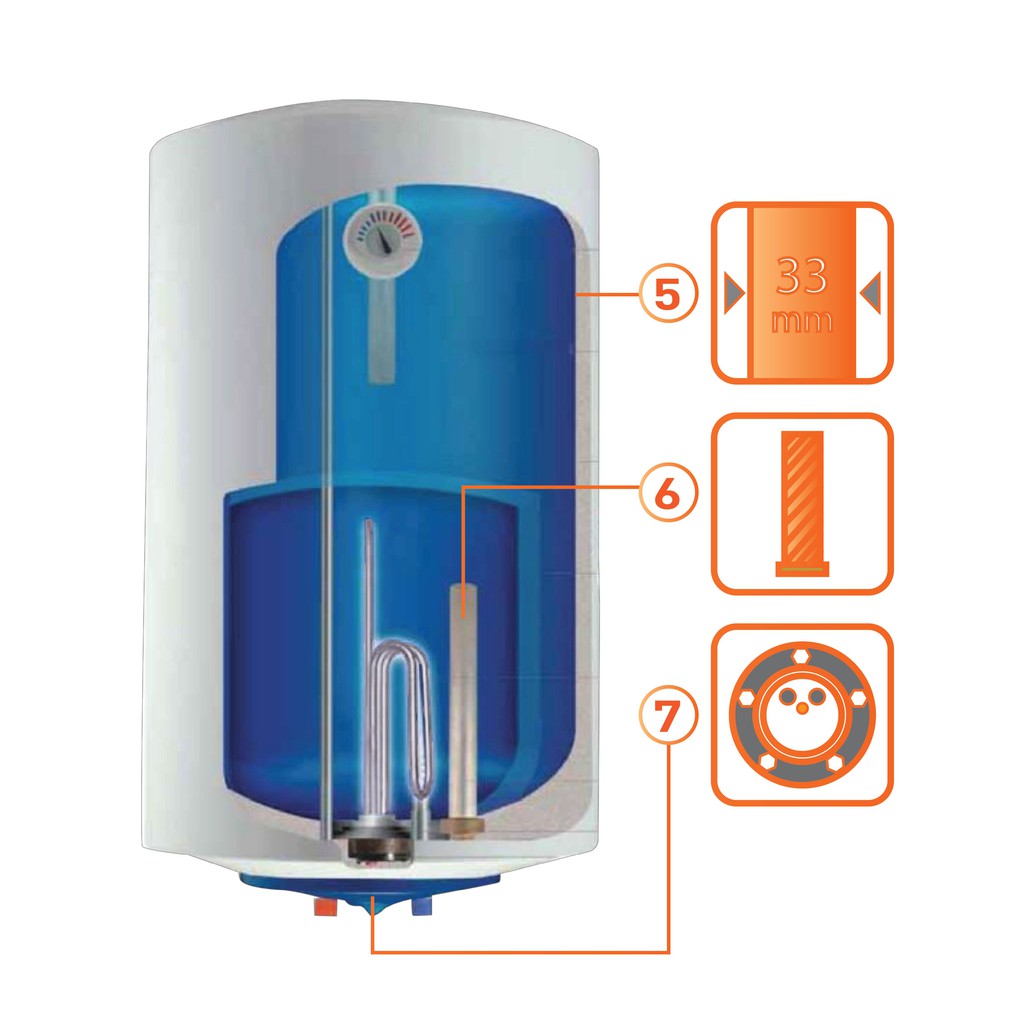 5

33
mm

6

7