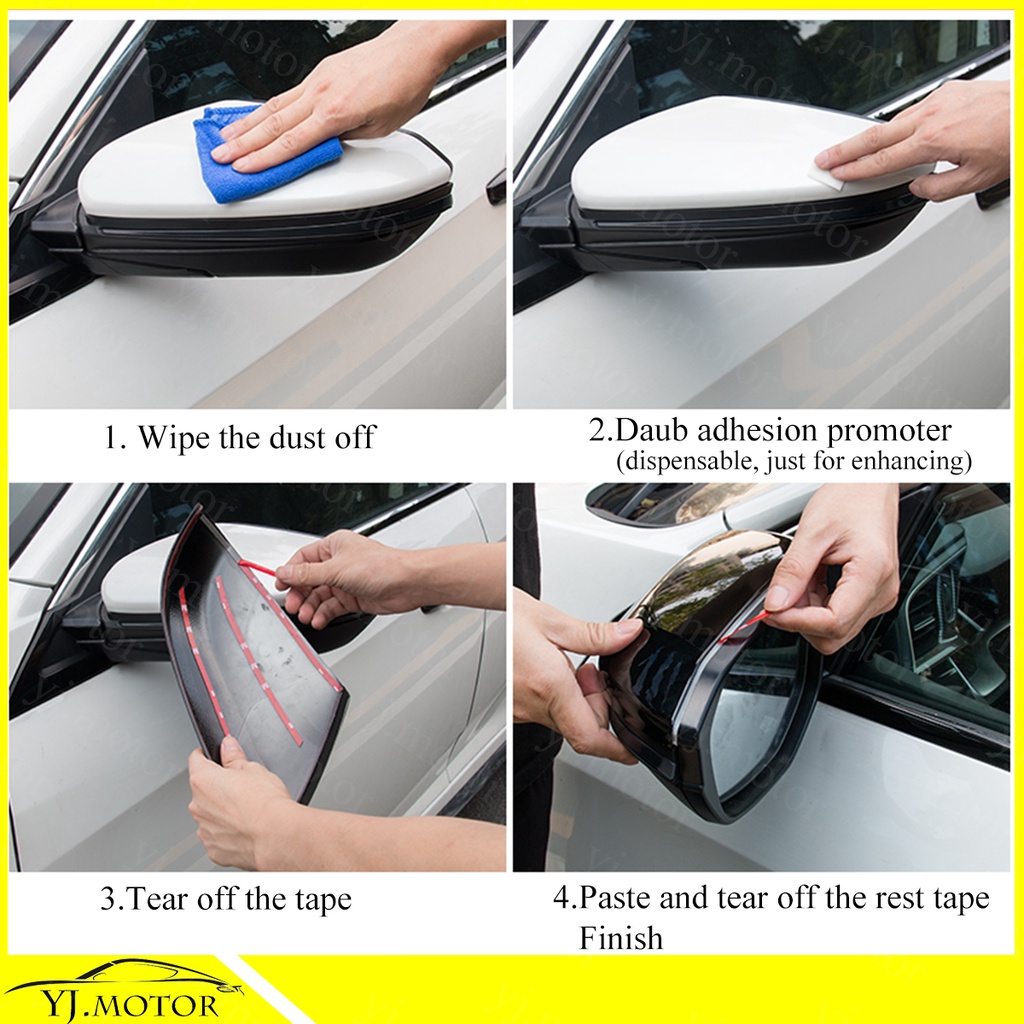 1. Wipe the dust off

2.Daub adhesion promoter
(dispensable, just for enhancing)

3.Tear off the tape

4.Paste and tear off the rest tape
Finish

YJ.MOTOR

YJ.motor