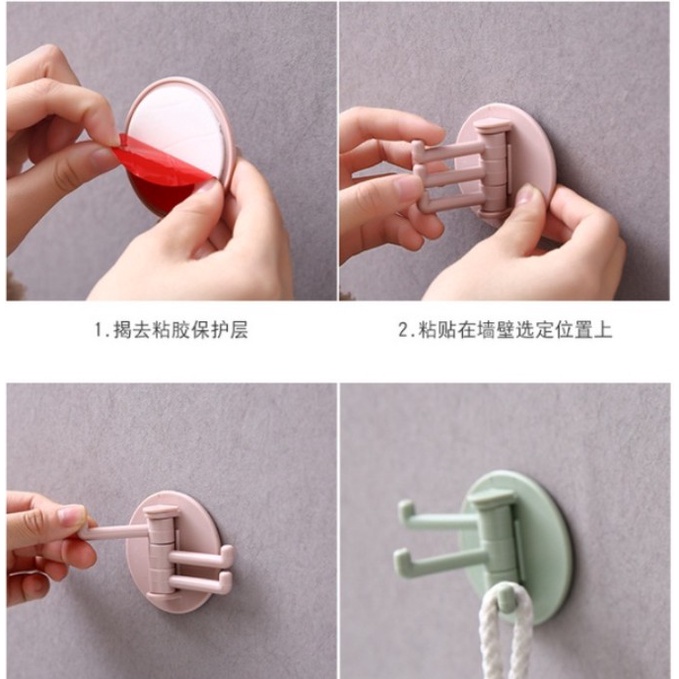 1.揭去粘胶保护层

2.粘贴在墙壁选定位置上