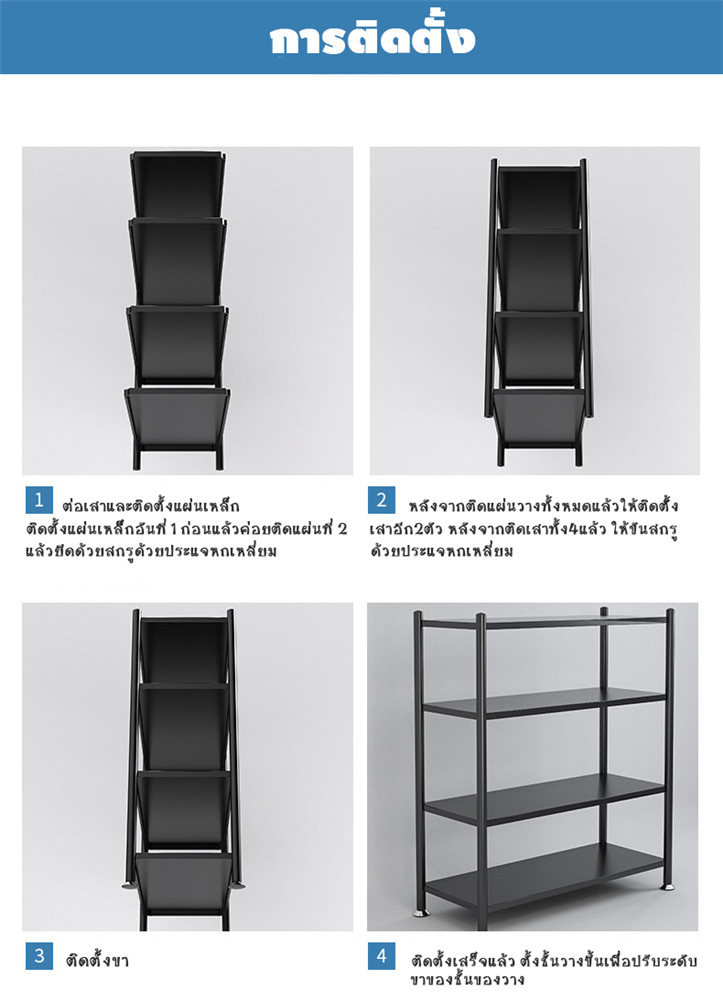 การติดตั้ง

1 ต่อเสาและติดตั้งแผ่นเหล็ก ติดตั้งแผ่นเหล็กอันที่ 1 ก่อนแล้วค่อยติดแผ่นที่ 2 แล้วยึดด้วยสกรูด้วยประแจหกเหลี่ยม

2 หลังจากติดแผ่นวางทั้งหมดแล้วให้ติดตั้งเสาอีก2ตัว หลังจากติดเสาทั้ง4แล้ว ให้ขันสกรูด้วยประแจหกเหลี่ยม

3 ติดตั้งขา

4 ติดตั้งเสร็จแล้ว ตั้งชั้นวางขึ้นเพื่อปรับระดับขาของชั้นของวาง