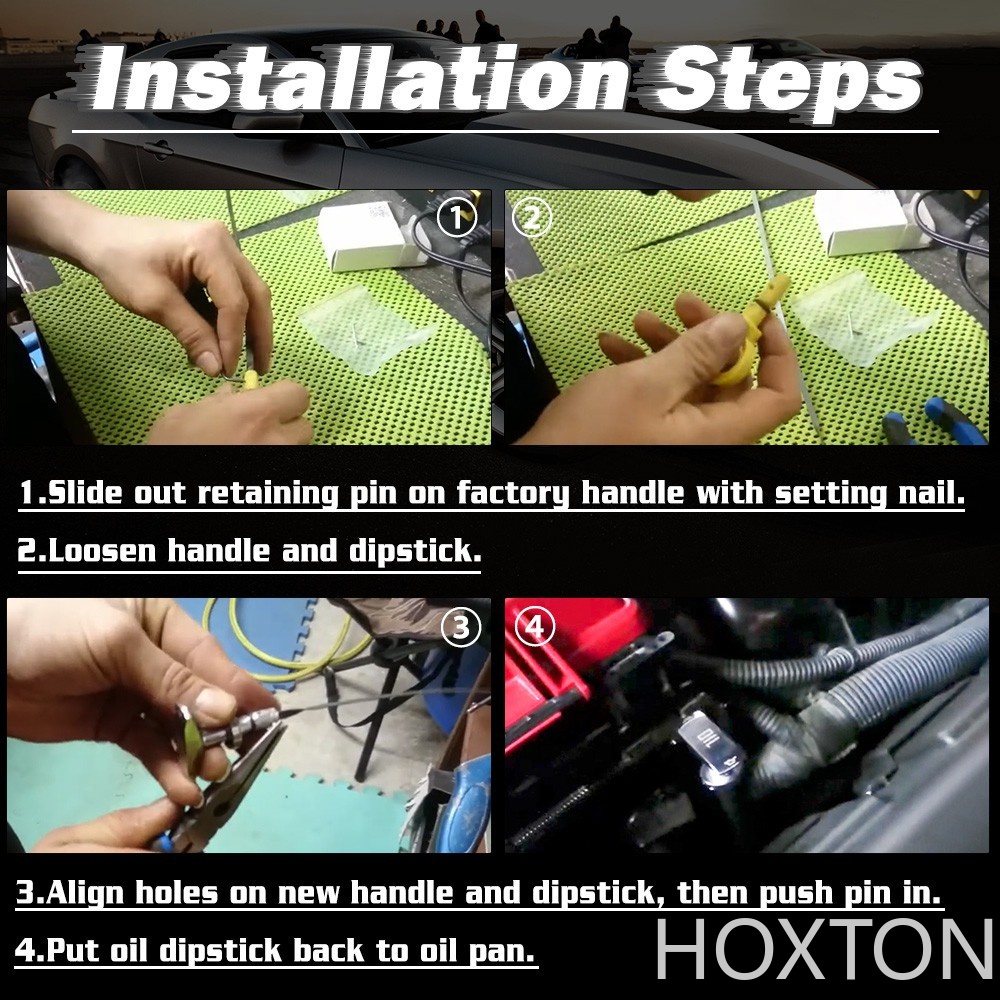 Installation Steps

①

②

1.Slide out retaining pin on factory handle with setting nail.

2.Loosen handle and dipstick.

③

④

OIL

3.Align holes on new handle and dipstick, then push pin in.

4.Put oil dipstick back to oil pan.

HOXTON