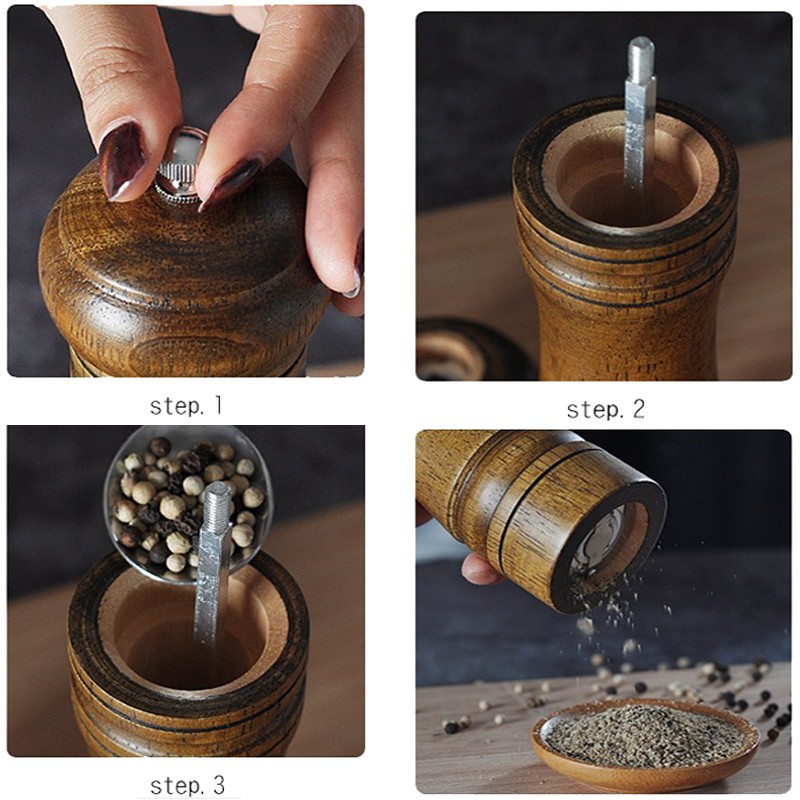 step. 1

step. 2

step. 3