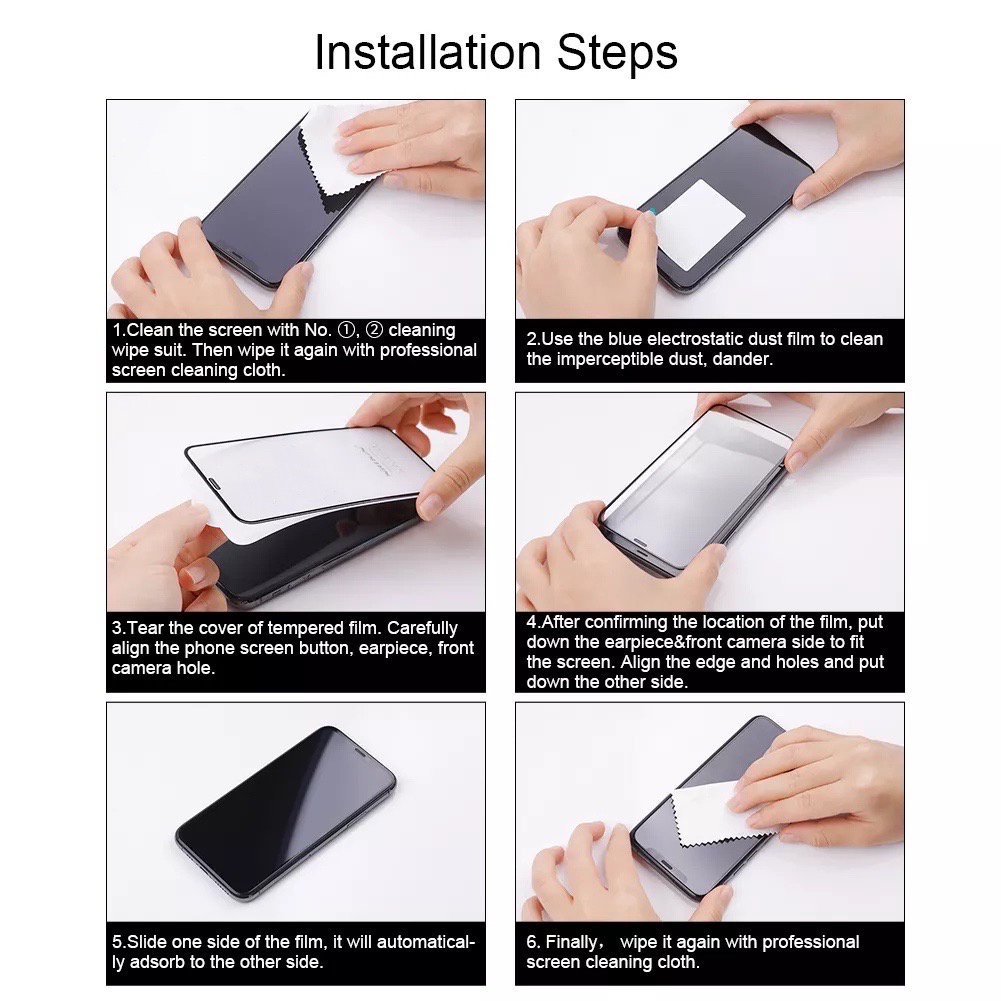 Installation Steps

1.Clean the screen with No. ①, ② cleaning wipe suit. Then wipe it again with professional screen cleaning cloth.

2.Use the blue electrostatic dust film to clean the imperceptible dust, dander.

3.Tear the cover of tempered film. Carefully align the phone screen button, earpiece, front camera hole.

4.After confirming the location of the film, put down the earpiece&front camera side to fit the screen. Align the edge and holes and put down the other side.

5.Slide one side of the film, it will automatically adsorb to the other side.

6. Finally, wipe it again with professional screen cleaning cloth.