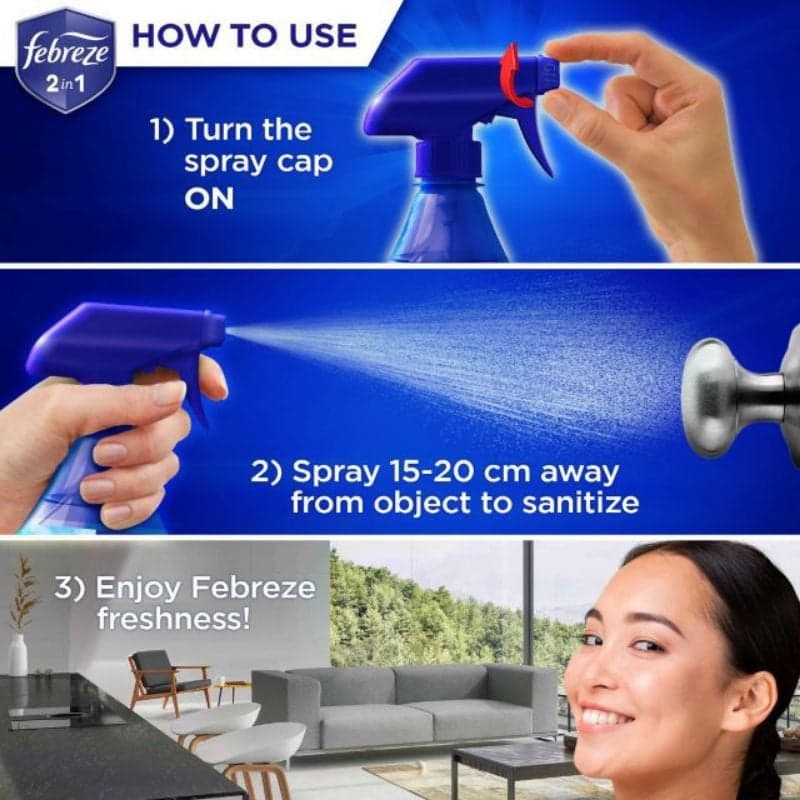 febreze
2 in 1

HOW TO USE

1) Turn the spray cap ON

2) Spray 15-20 cm away from object to sanitize

3) Enjoy Febreze freshness!