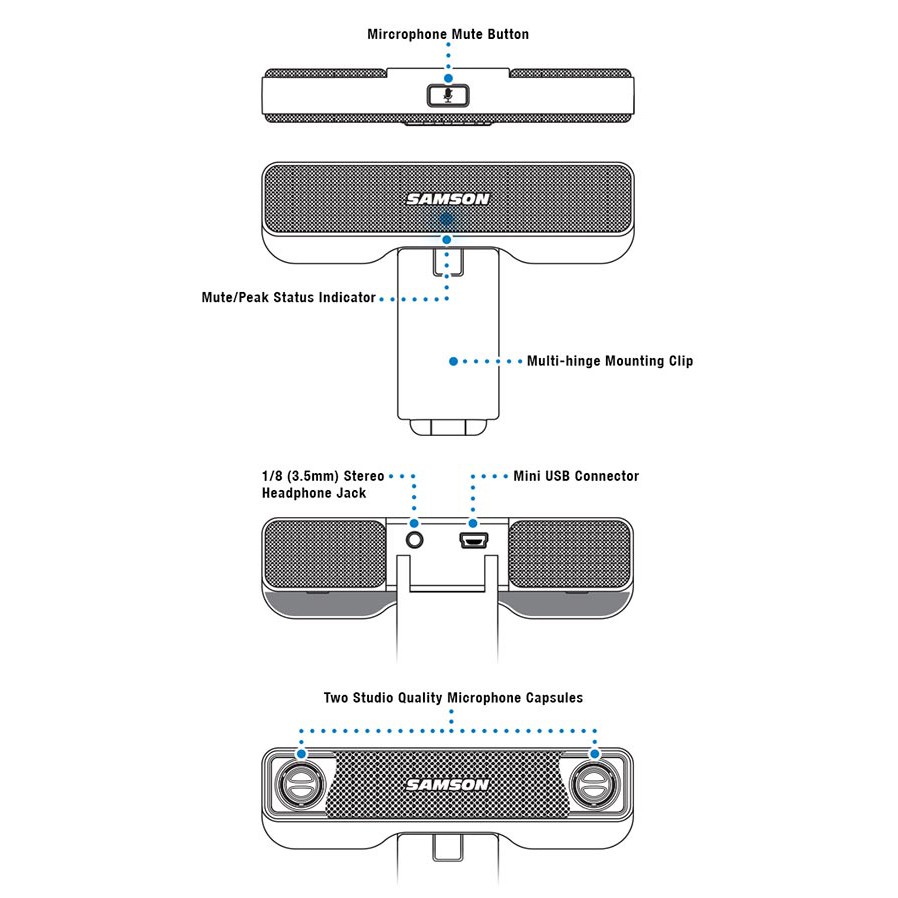 Mircrophone Mute Button

SAMSON

Mute/Peak Status Indicator

Multi-hinge Mounting Clip

1/8 (3.5mm) Stereo Headphone Jack

Mini USB Connector

Two Studio Quality Microphone Capsules

SAMSON