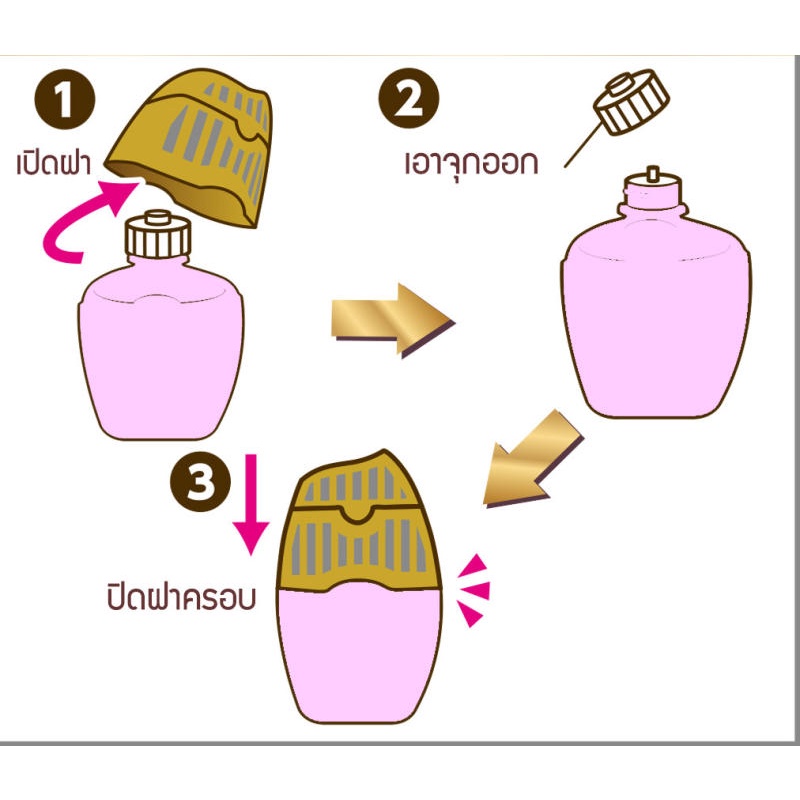 1
เปิดฝา

2
เอาจุกออก

3
ปิดฝาครอบ