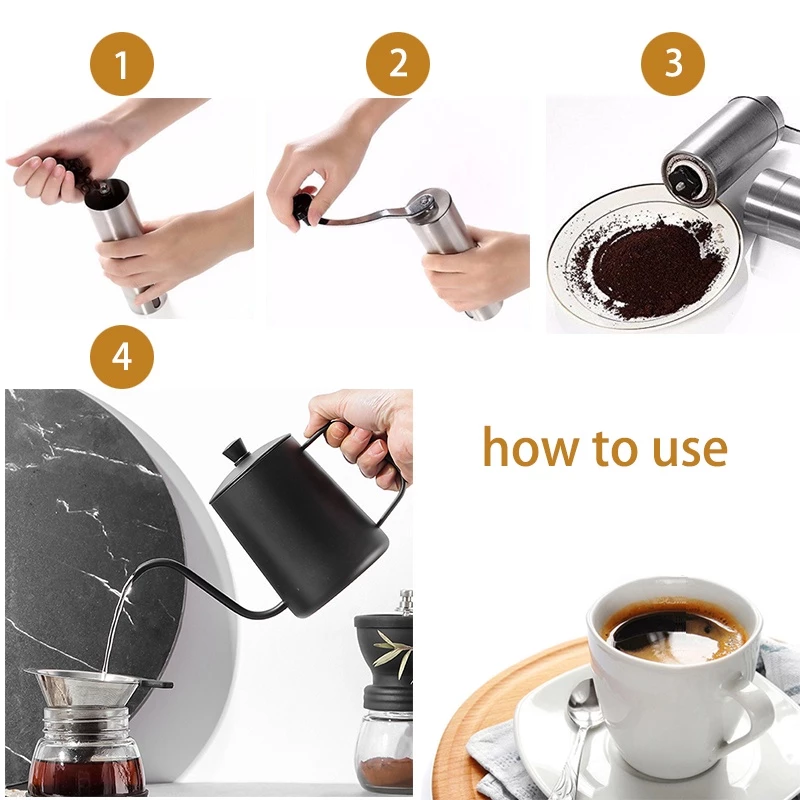 1

2

3

4

how to use