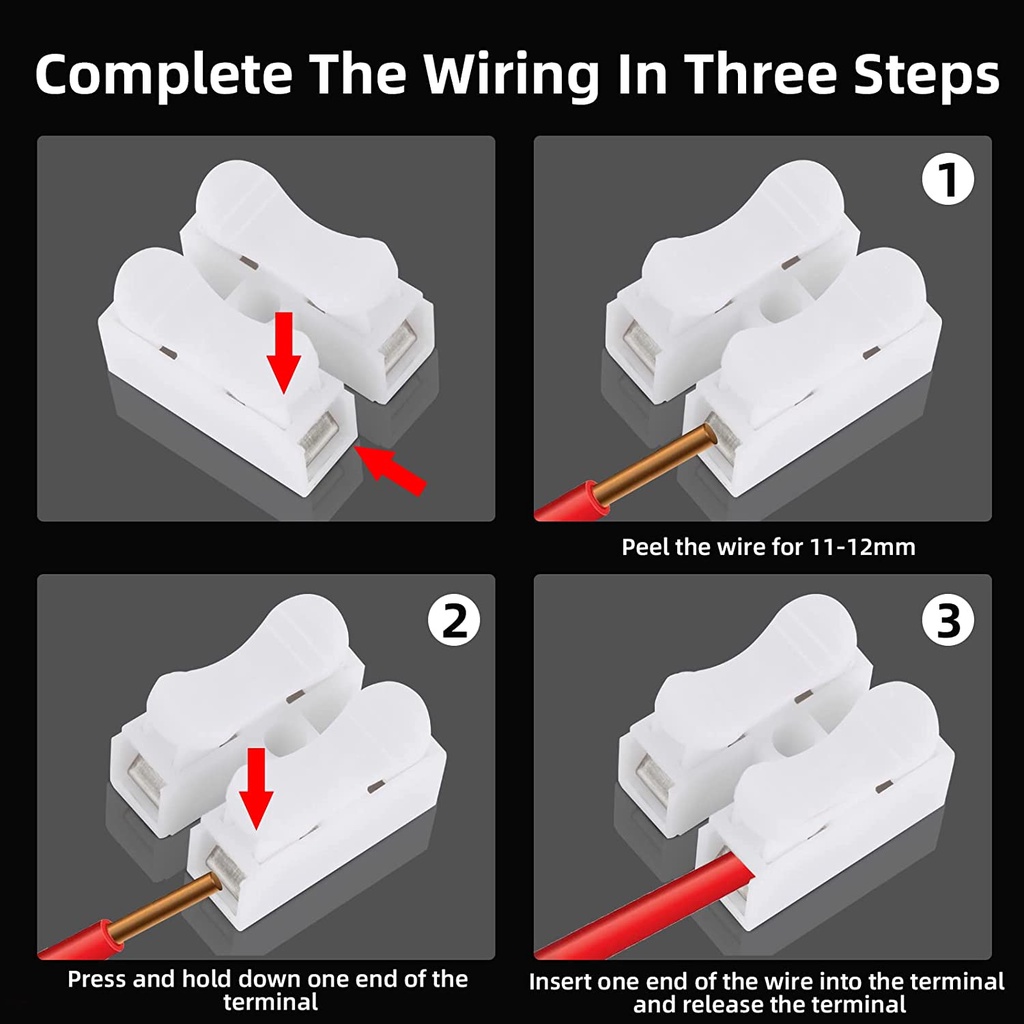 Complete The Wiring In Three Steps

1

Peel the wire for 11-12mm

2

Press and hold down one end of the terminal

3

Insert one end of the wire into the terminal and release the terminal