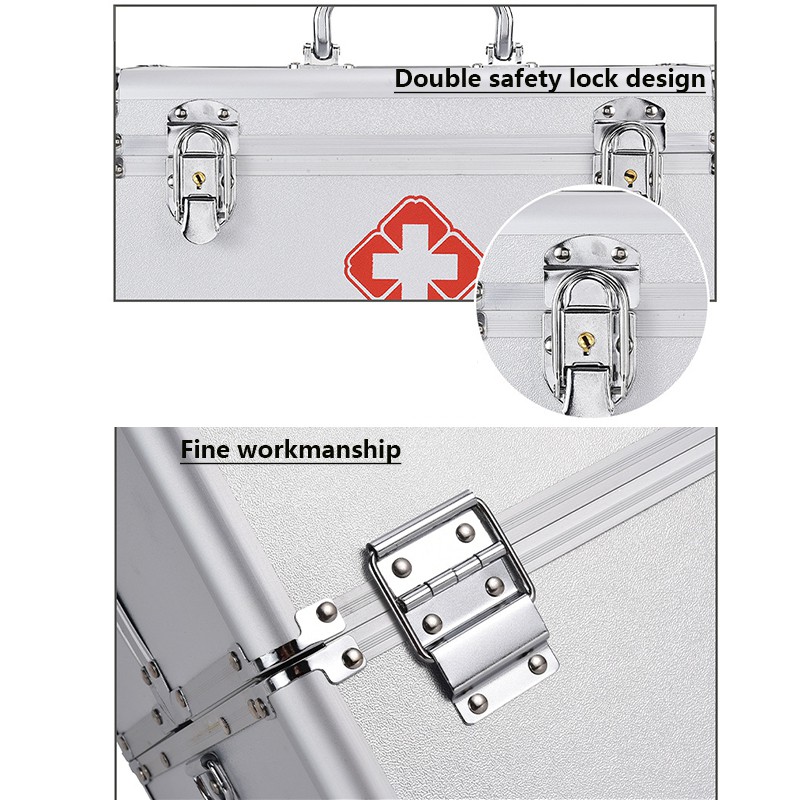 Double safety lock design

Fine workmanship