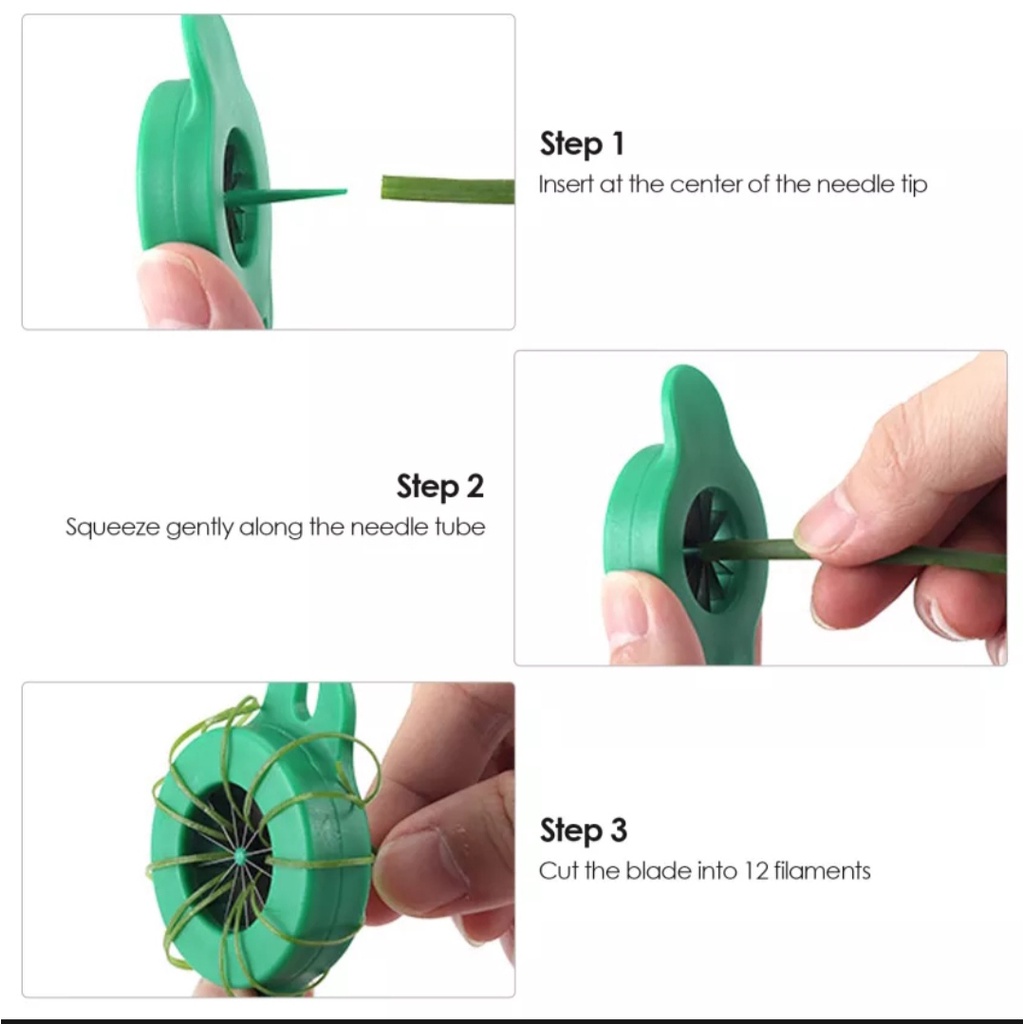 Step 1
Insert at the center of the needle tip

Step 2
Squeeze gently along the needle tube

Step 3
Cut the blade into 12 filaments