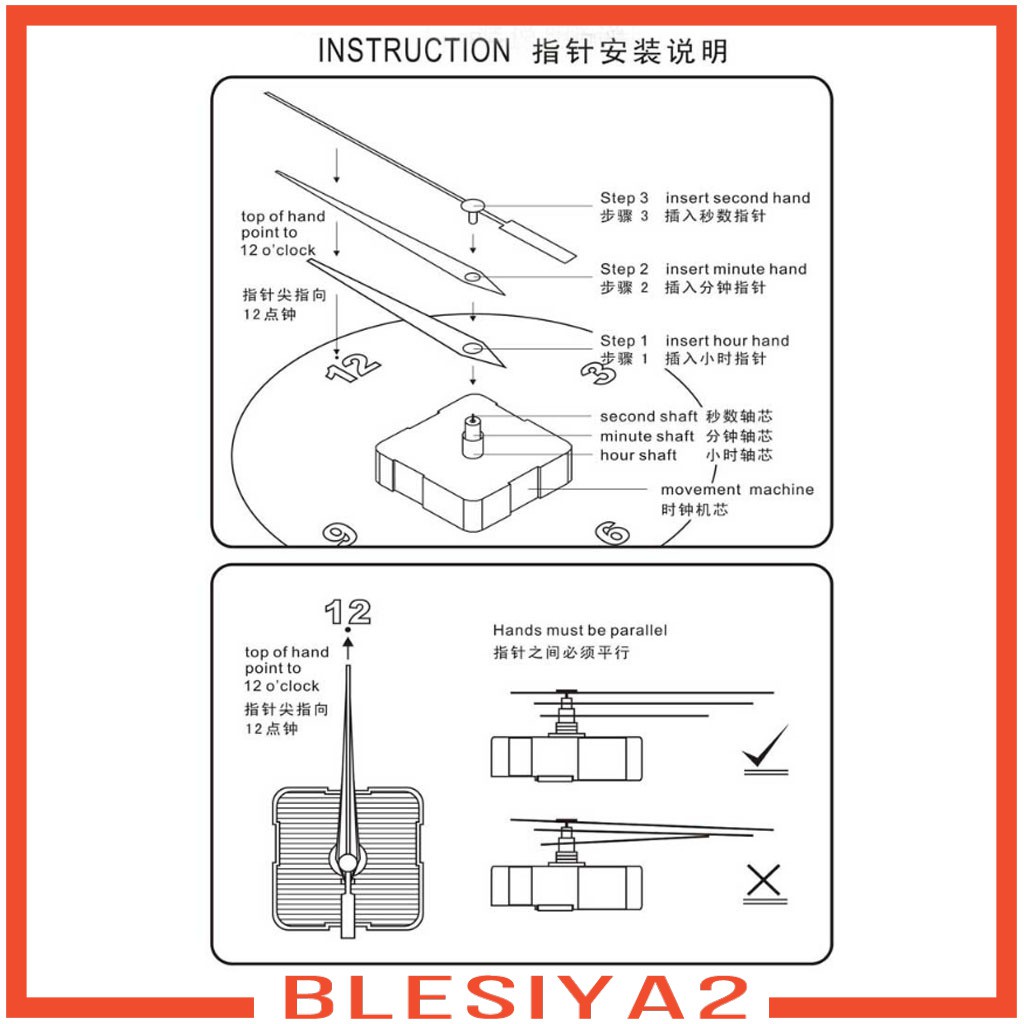 INSTRUCTION 指针安装说明

top of hand point to 12 o'clock

指针尖指向 12点钟

Step 3 insert second hand
步骤 3 插入秒数指针

Step 2 insert minute hand
步骤 2 插入分钟指针

Step 1 insert hour hand
步骤 1 插入小时指针

12

3

second shaft 秒数轴芯
minute shaft 分钟轴芯
hour shaft 小时轴芯

movement machine
时钟机芯

9

6

12

top of hand point to 12 o'clock

指针尖指向 12点钟

Hands must be parallel
指针之间必须平行

BLESIYA2