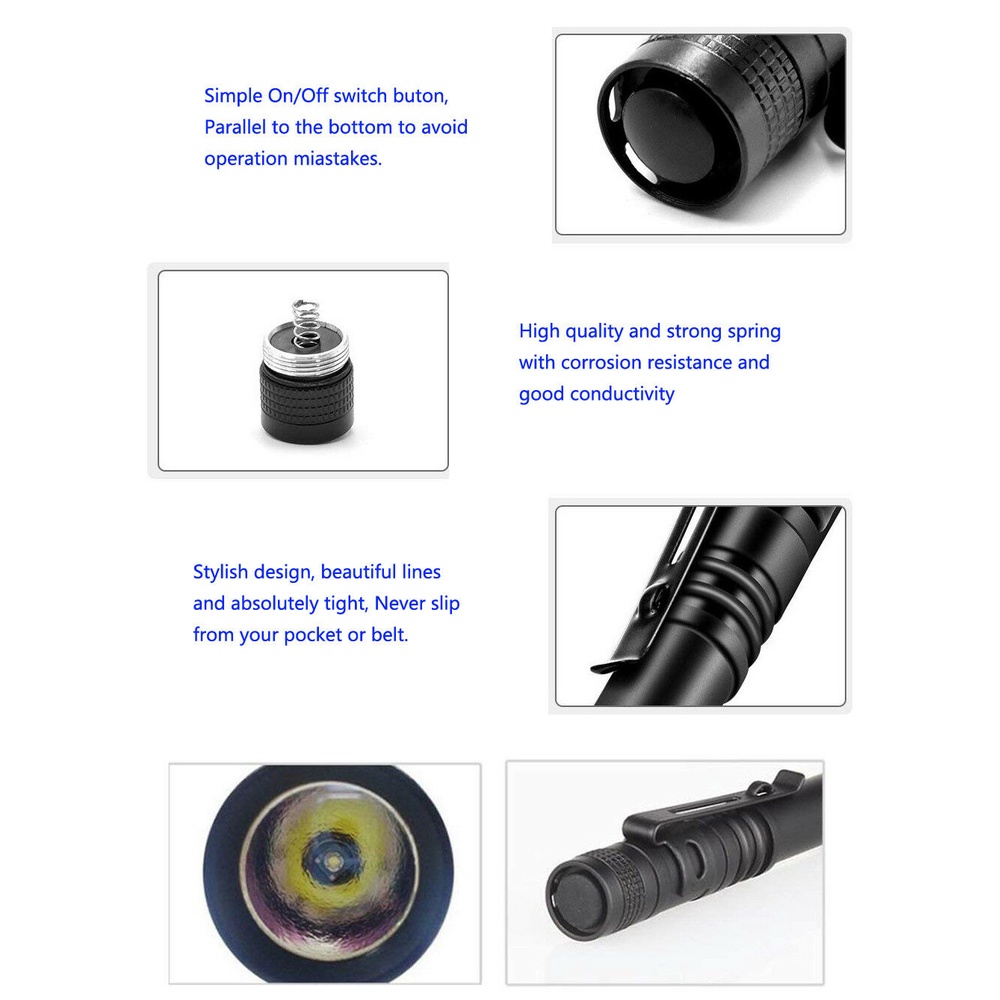 Simple On/Off switch buton, Parallel to the bottom to avoid operation miastakes.

High quality and strong spring with corrosion resistance and good conductivity

Stylish design, beautiful lines and absolutely tight, Never slip from your pocket or belt.