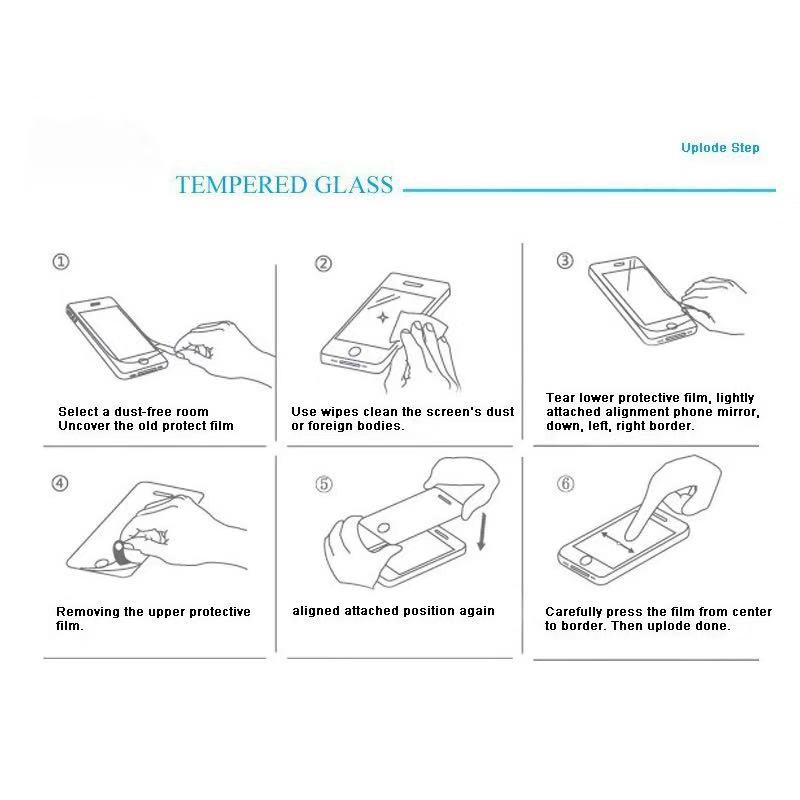 Uplode Step

TEMPERED GLASS

①

Select a dust-free room
Uncover the old protect film

②

Use wipes clean the screen's dust or foreign bodies.

③

Tear lower protective film, lightly attached alignment phone mirror, down, left, right border.

④

Removing the upper protective film.

⑤

aligned attached position again

⑥

Carefully press the film from center to border. Then uplode done.