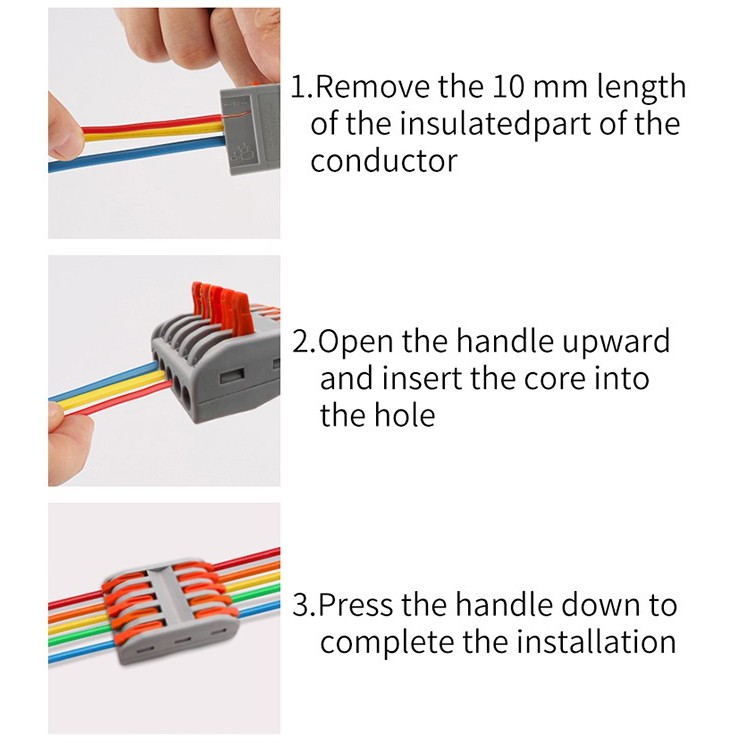 1.Remove the 10 mm length of the insulatedpart of the conductor

2.Open the handle upward and insert the core into the hole

3.Press the handle down to complete the installation