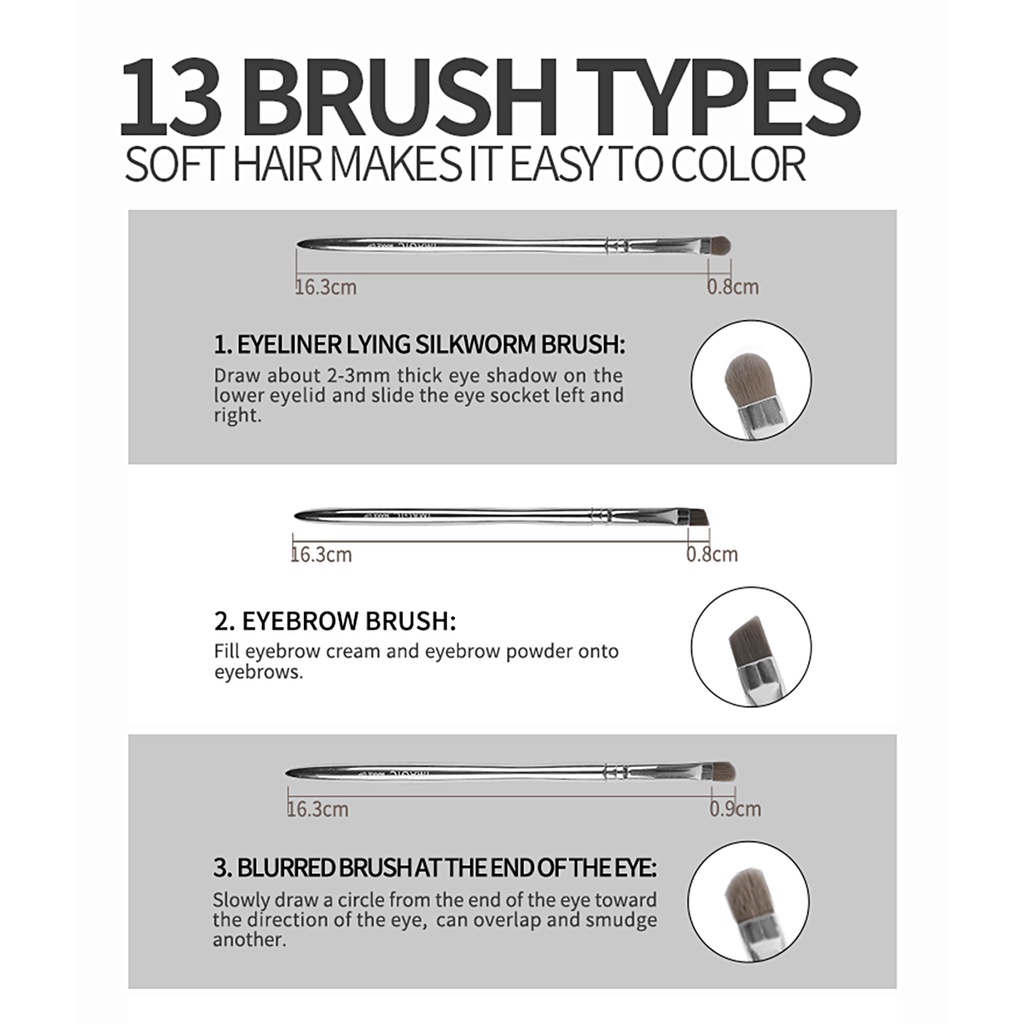 13 BRUSH TYPES
SOFT HAIR MAKES IT EASY TO COLOR

16.3cm
0.8cm

1. EYELINER LYING SILKWORM BRUSH:
Draw about 2-3mm thick eye shadow on the lower eyelid and slide the eye socket left and right.

16.3cm
0.8cm

2. EYEBROW BRUSH:
Fill eyebrow cream and eyebrow powder onto eyebrows.

16.3cm
0.9cm

3. BLURRED BRUSH AT THE END OF THE EYE:
Slowly draw a circle from the end of the eye toward the direction of the eye, can overlap and smudge another.