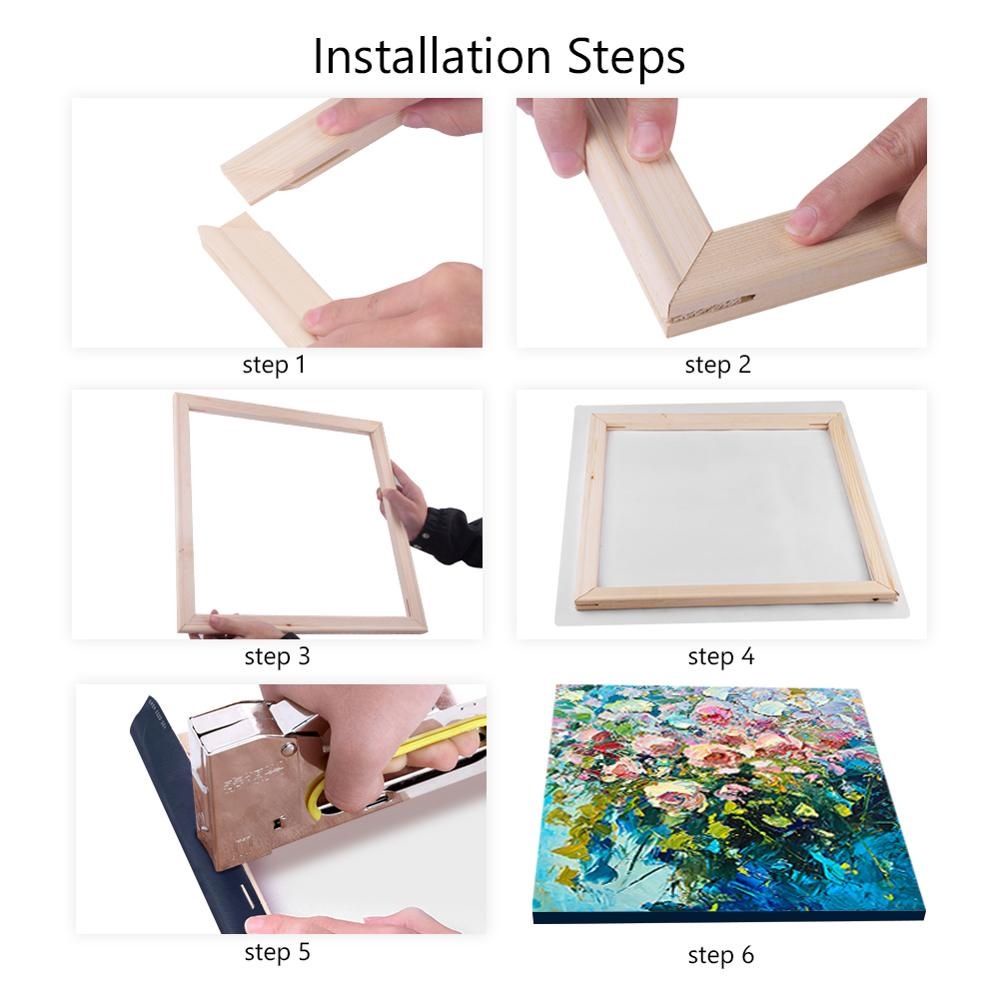 Installation Steps

step 1

step 2

step 3

step 4

step 5

step 6