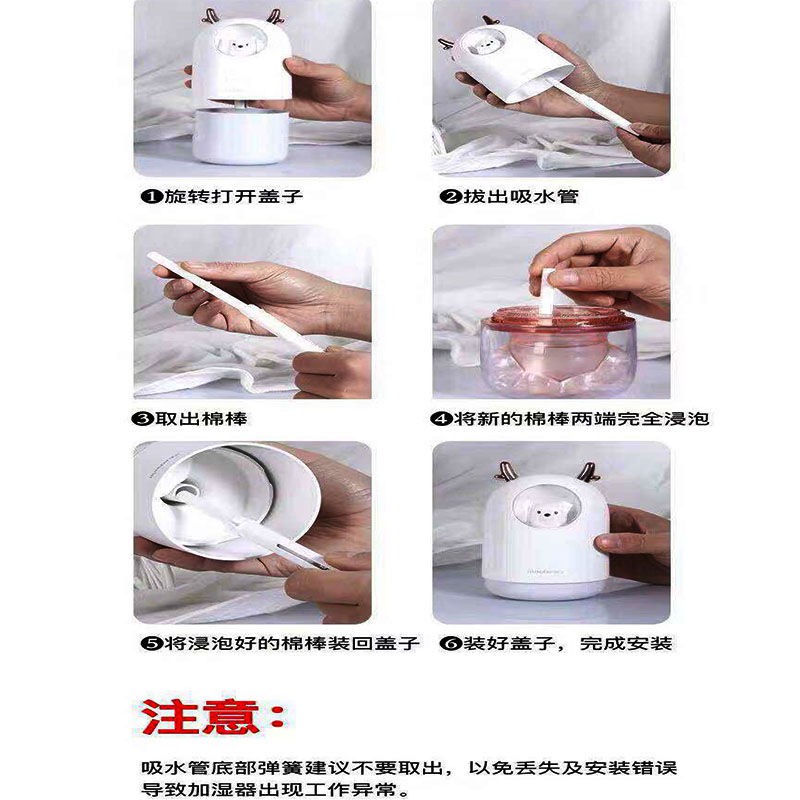 ❶旋转打开盖子

❷拔出吸水管

❸取出棉棒

❹将新的棉棒两端完全浸泡

❺将浸泡好的棉棒装回盖子

❻装好盖子，完成安装

注意：

吸水管底部弹簧建议不要取出，以免丢失及安装错误导致加湿器出现工作异常。