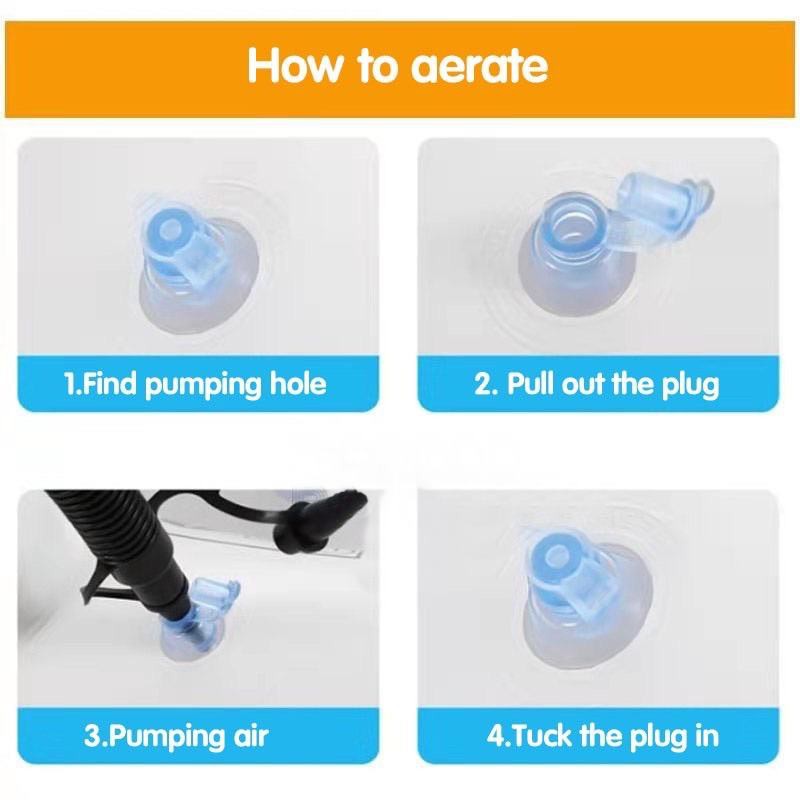 How to aerate

1.Find pumping hole

2. Pull out the plug

3.Pumping air

4.Tuck the plug in