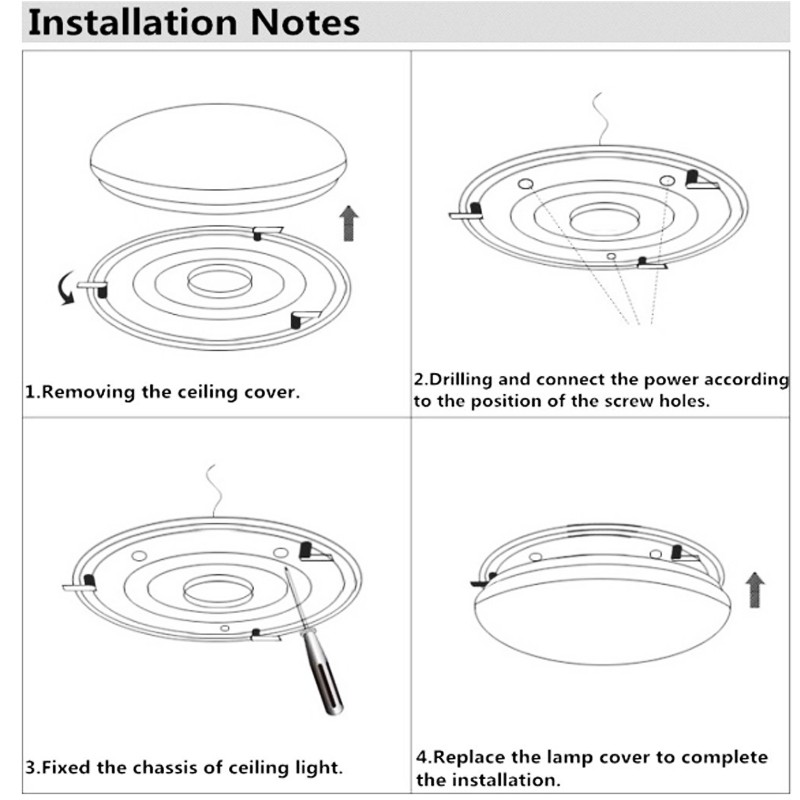 Installation Notes

1.Removing the ceiling cover.

2.Drilling and connect the power according to the position of the screw holes.

3.Fixed the chassis of ceiling light.

4.Replace the lamp cover to complete the installation.