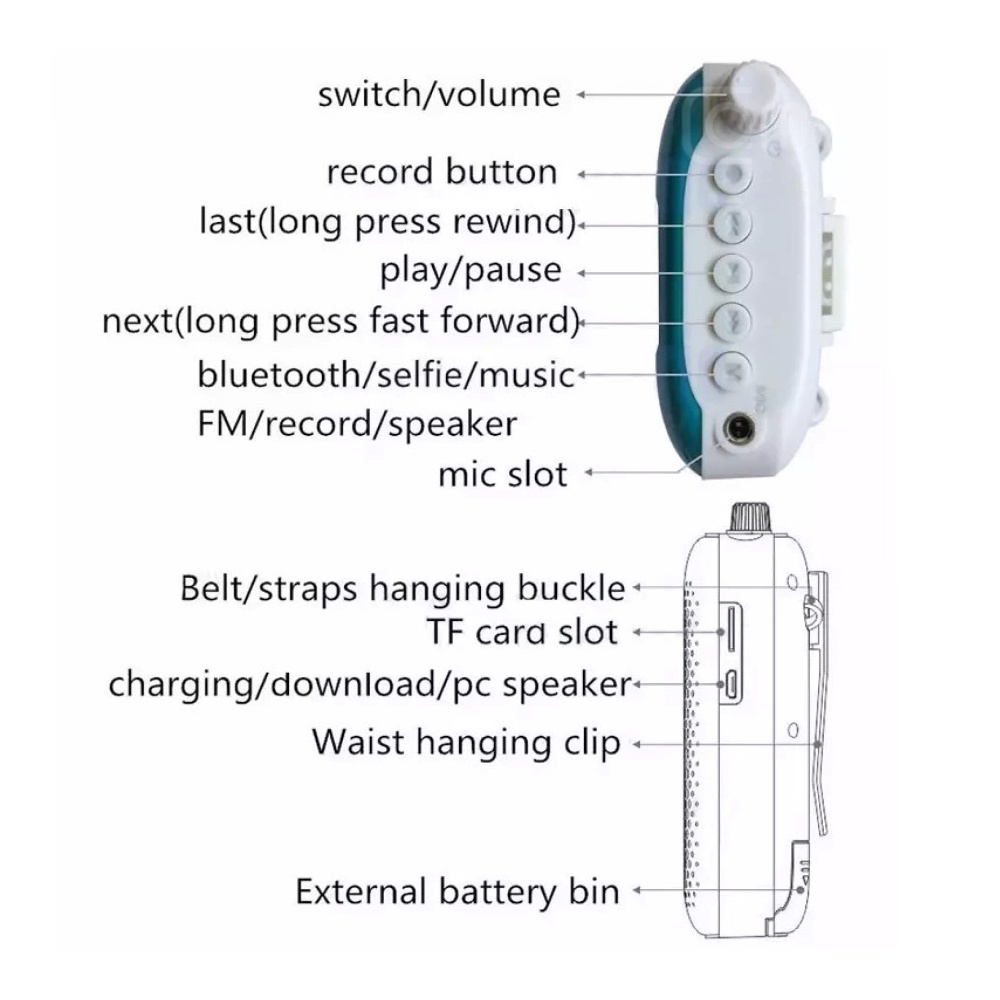 switch/volume

record button

last(long press rewind)

play/pause

next(long press fast forward)

bluetooth/selfie/music FM/record/speaker

mic slot

Belt/straps hanging buckle

TF card slot

charging/download/pc speaker

Waist hanging clip

External battery bin