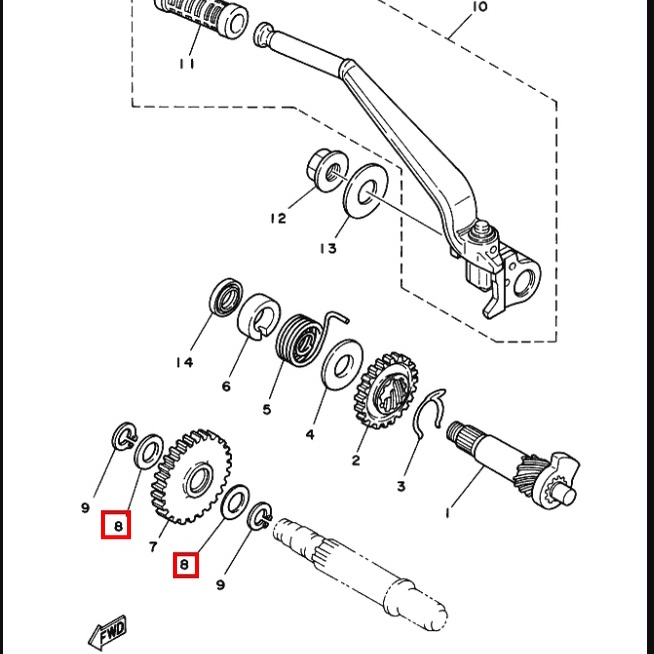 10
11
12
13
14
6
5
4
2
3
1
9
8
7
8
9
FWD