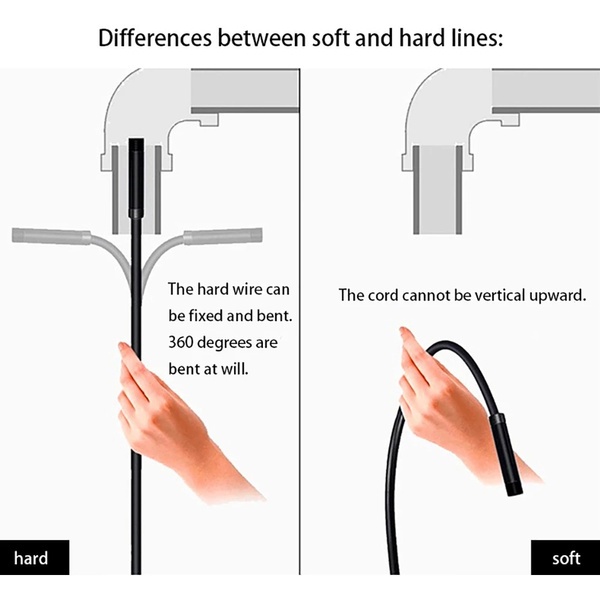 Differences between soft and hard lines:

The hard wire can be fixed and bent. 360 degrees are bent at will.

hard

The cord cannot be vertical upward.

soft