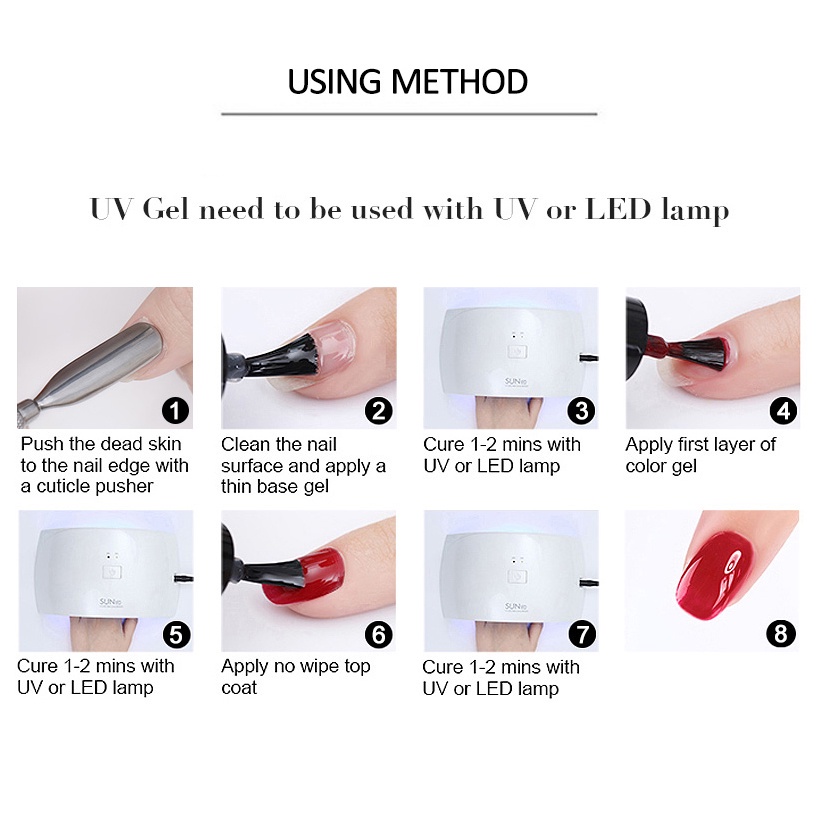 USING METHOD

UV Gel need to be used with UV or LED lamp

1
Push the dead skin to the nail edge with a cuticle pusher

2
Clean the nail surface and apply a thin base gel

3
Cure 1-2 mins with UV or LED lamp

4
Apply first layer of color gel

5
Cure 1-2 mins with UV or LED lamp

6
Apply no wipe top coat

7
Cure 1-2 mins with UV or LED lamp

8