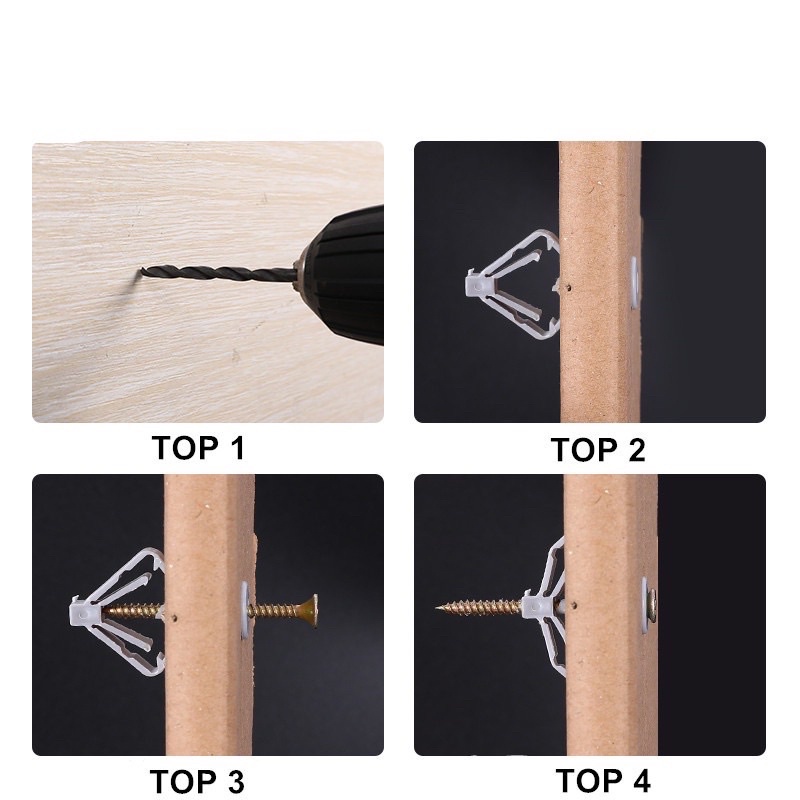 TOP 1

TOP 2

TOP 3

TOP 4