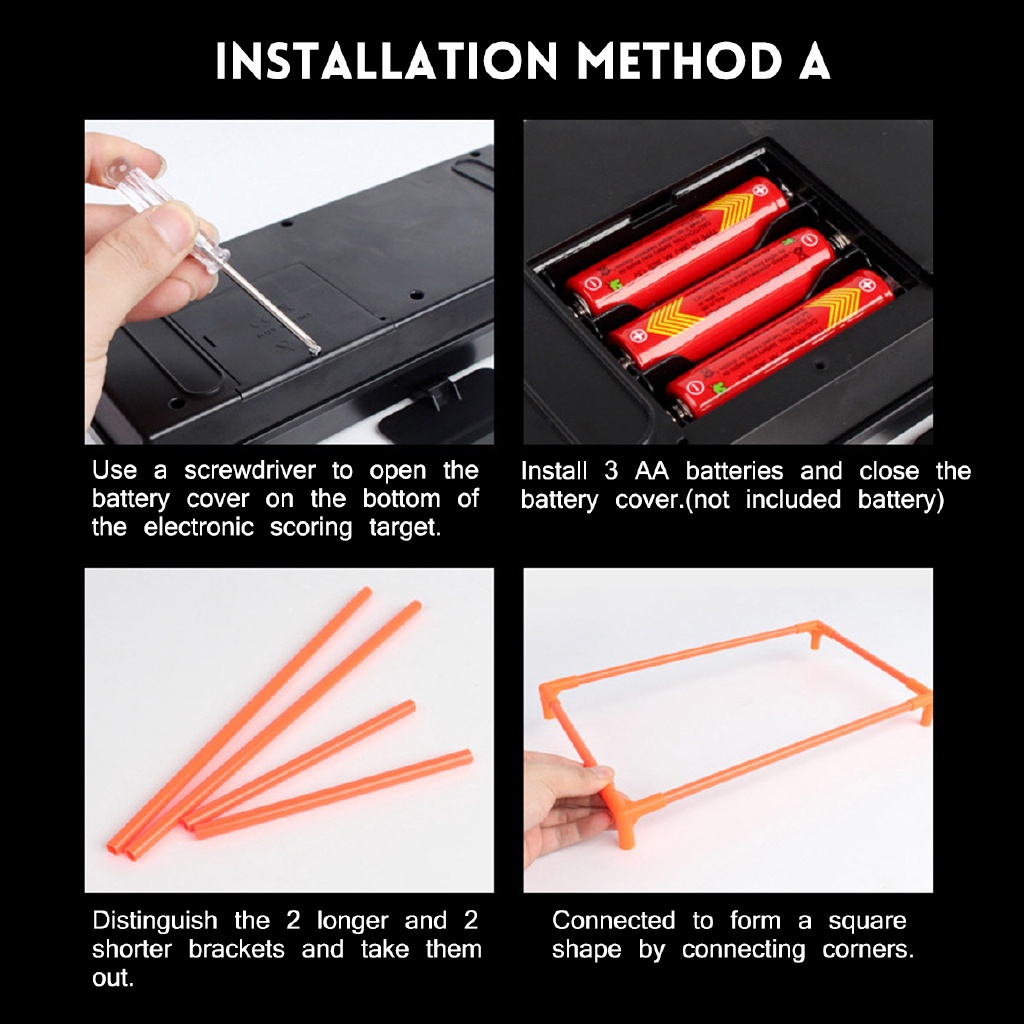 INSTALLATION METHOD A

Use a screwdriver to open the battery cover on the bottom of the electronic scoring target.

Install 3 AA batteries and close the battery cover.(not included battery)

Distinguish the 2 longer and 2 shorter brackets and take them out.

Connected to form a square shape by connecting corners.