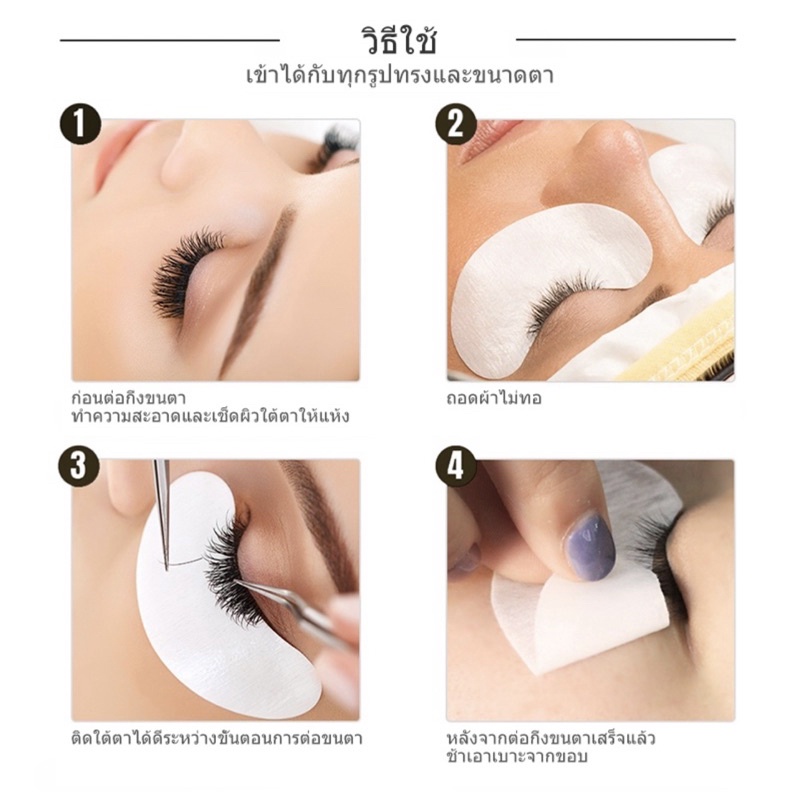 วิธีใช้
เข้าได้กับทุกรูปทรงและขนาดตา

1

ก่อนต่อกิ่งขนตา
ทำความสะอาดและเช็ดผิวใต้ตาให้แห้ง

2

ถอดผ้าไม่ทอ

3

ติดใต้ตาได้ดีระหว่างขั้นตอนการต่อขนตา

4

หลังจากต่อกิ่งขนตาเสร็จแล้ว
ช้าเอาเบาะจากขอบ