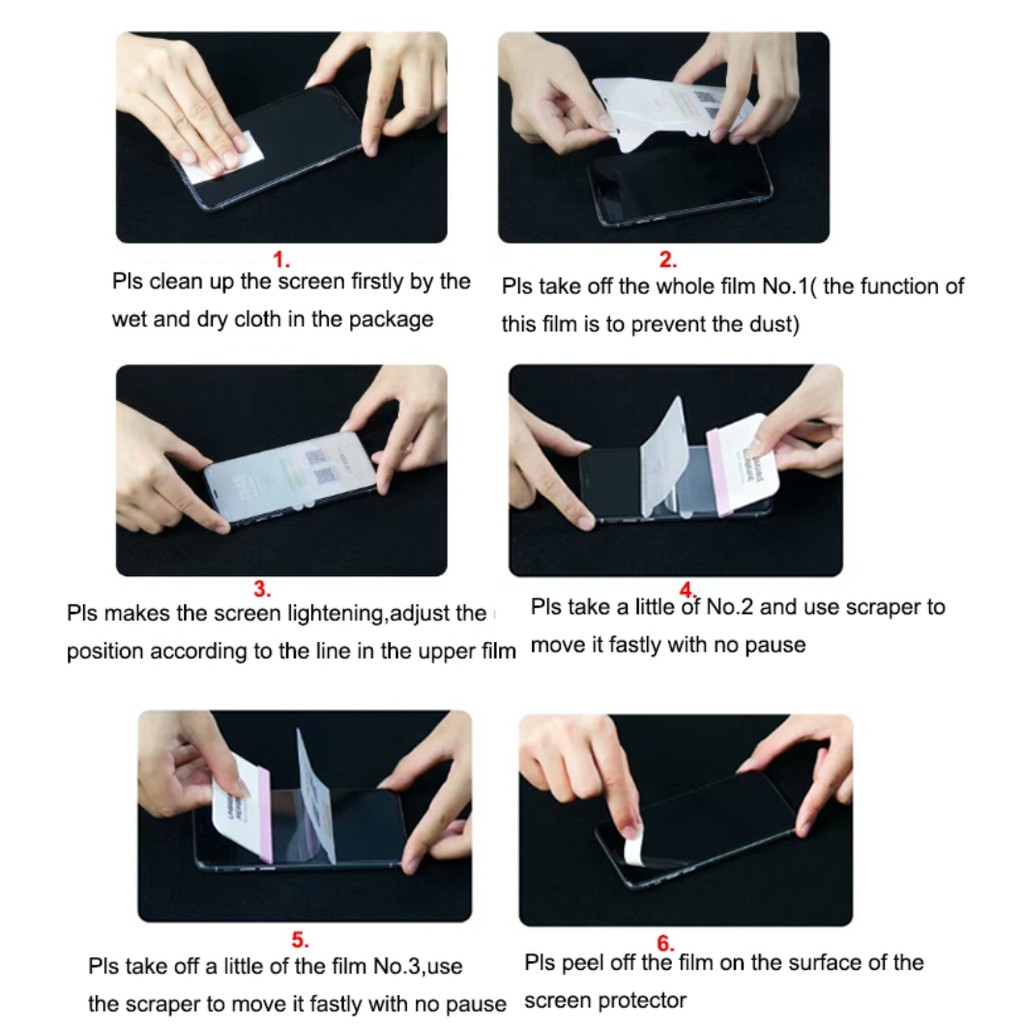 1.
Pls clean up the screen firstly by the wet and dry cloth in the package

2.
Pls take off the whole film No.1( the function of this film is to prevent the dust)

3.
Pls makes the screen lightening,adjust the position according to the line in the upper film

4.
Pls take a little of No.2 and use scraper to move it fastly with no pause

5.
Pls take off a little of the film No.3,use the scraper to move it fastly with no pause

6.
Pls peel off the film on the surface of the screen protector