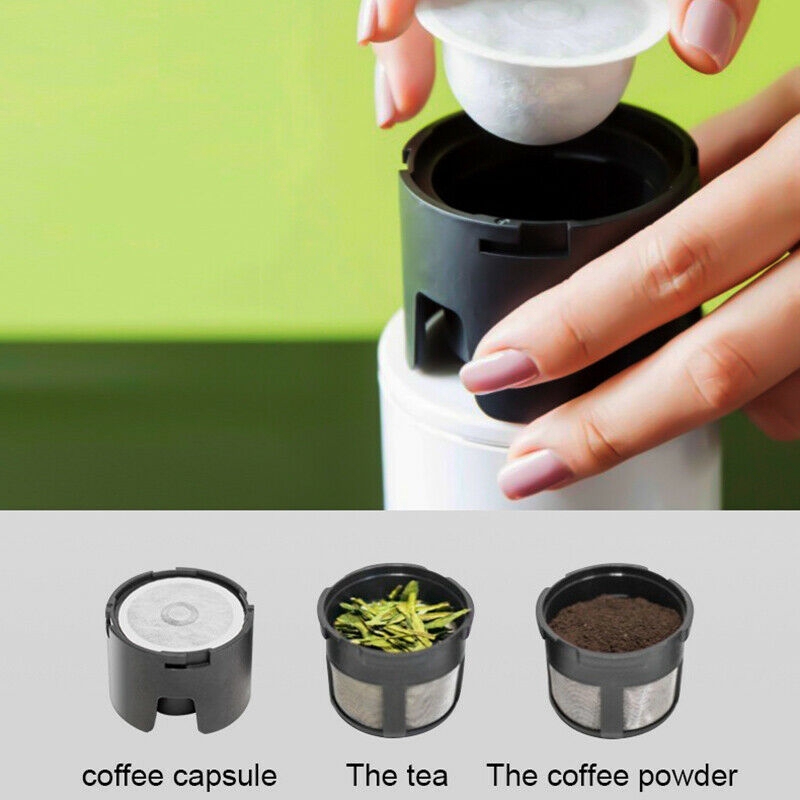 coffee capsule

The tea

The coffee powder