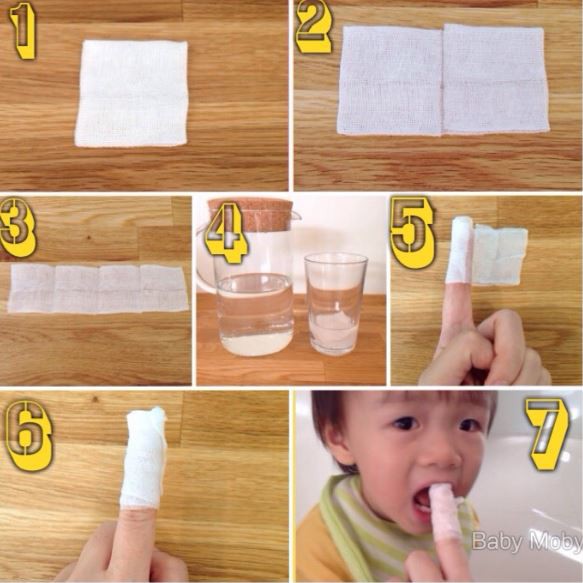 1

2

3

4

5

6

7

Baby Moby