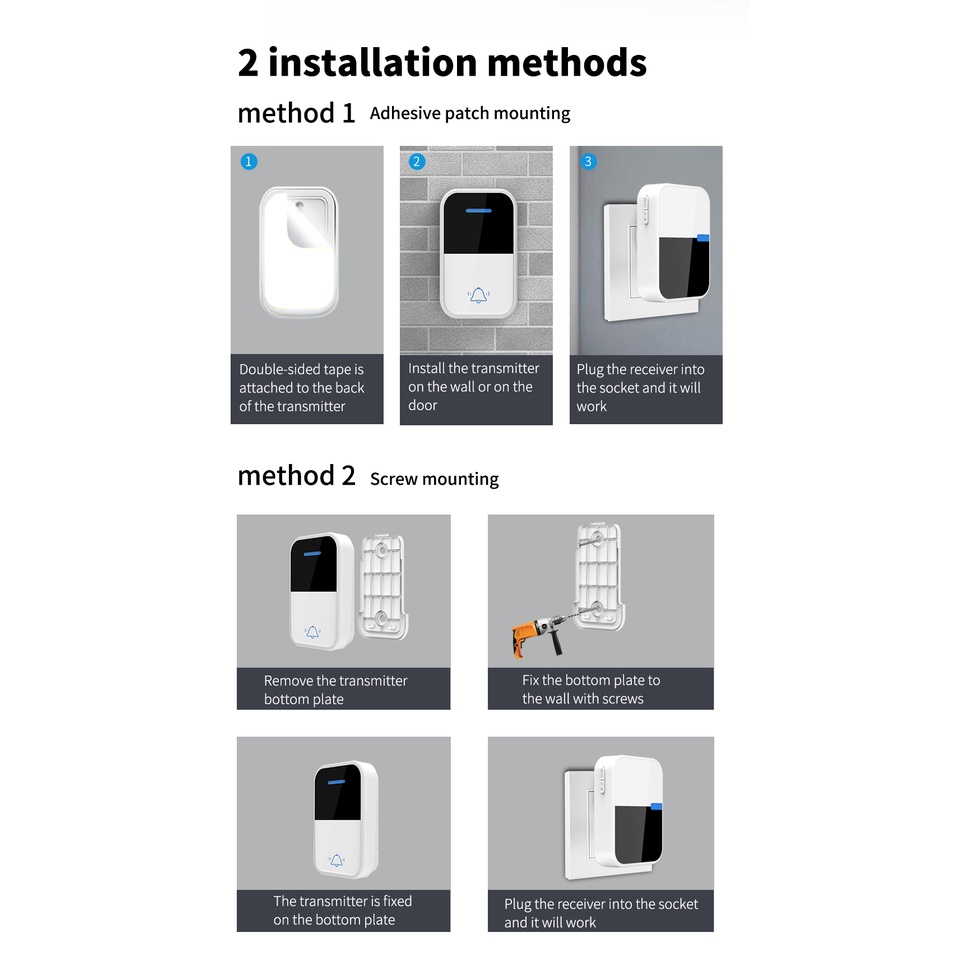 2 installation methods

method 1 Adhesive patch mounting

1

Double-sided tape is attached to the back of the transmitter

2

Install the transmitter on the wall or on the door

3

Plug the receiver into the socket and it will work

method 2 Screw mounting

Remove the transmitter bottom plate

Fix the bottom plate to the wall with screws

The transmitter is fixed on the bottom plate

Plug the receiver into the socket and it will work