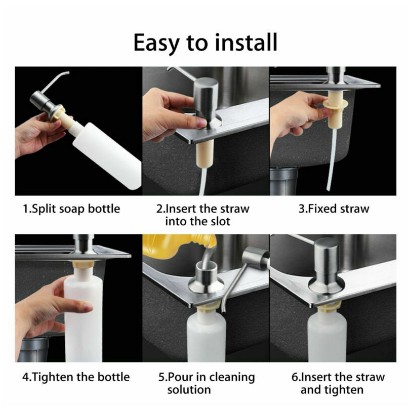 Easy to install

1.Split soap bottle

2.Insert the straw into the slot

3.Fixed straw

4.Tighten the bottle

5.Pour in cleaning solution

6.Insert the straw and tighten