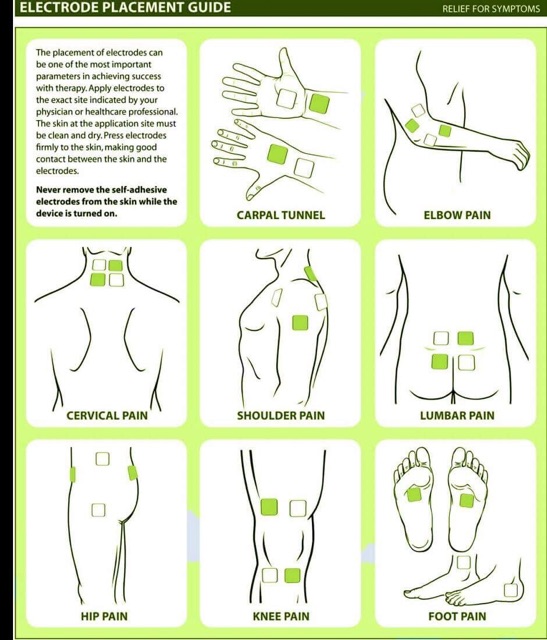 ELECTRODE PLACEMENT GUIDE

RELIEF FOR SYMPTOMS

The placement of electrodes can be one of the most important parameters in achieving success with therapy. Apply electrodes to the exact site indicated by your physician or healthcare professional. The skin at the application site must be clean and dry. Press electrodes firmly to the skin, making good contact between the skin and the electrodes.

Never remove the self-adhesive electrodes from the skin while the device is turned on.

CARPAL TUNNEL

ELBOW PAIN

CERVICAL PAIN

SHOULDER PAIN

LUMBAR PAIN

HIP PAIN

KNEE PAIN

FOOT PAIN